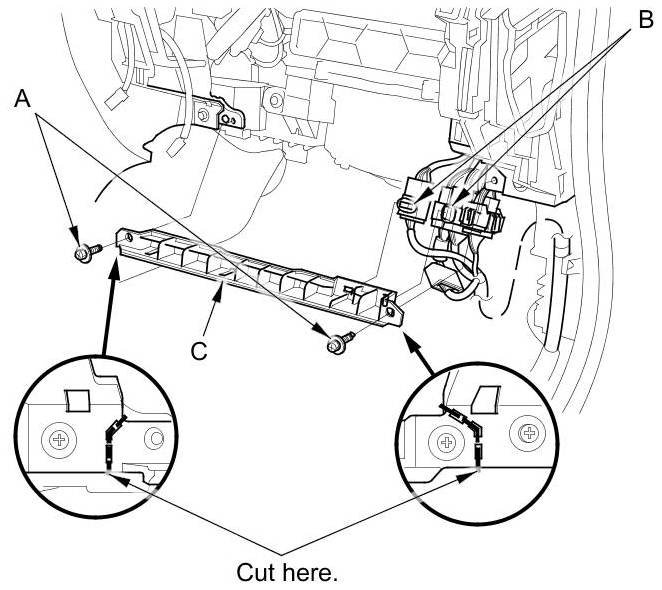 B

A

C

Cut here.