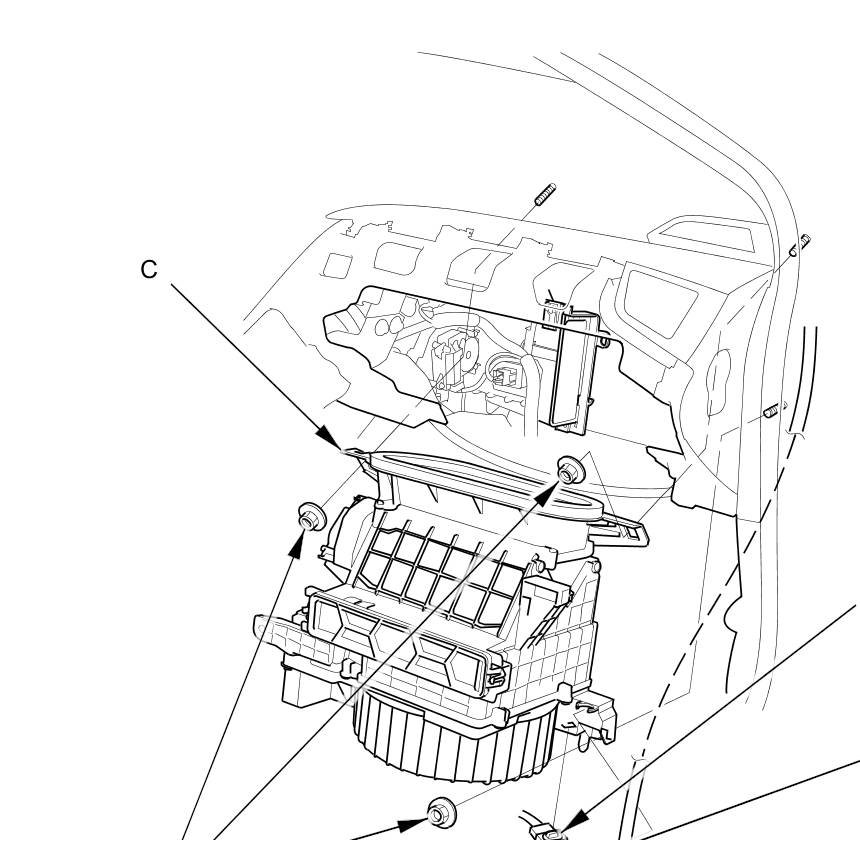 C