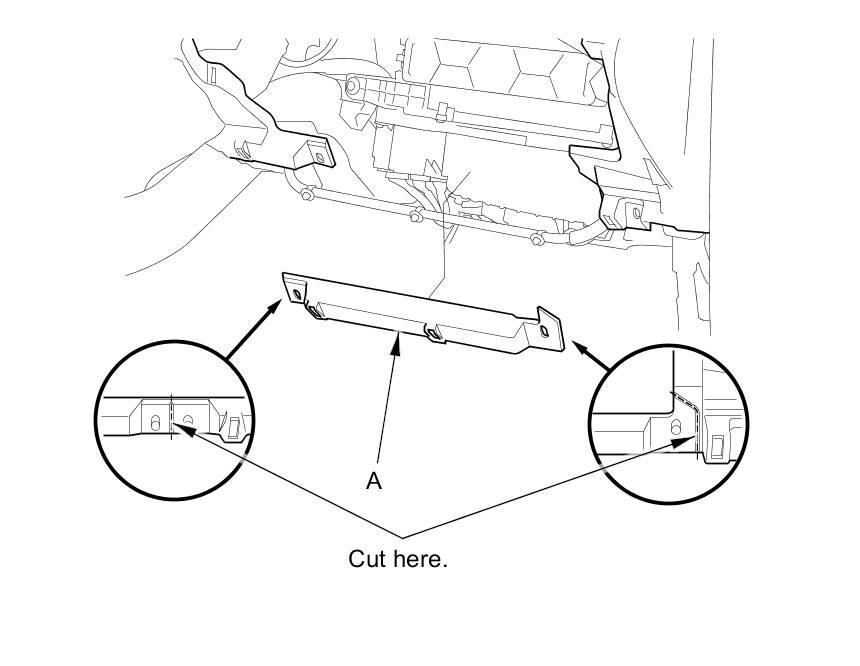 A

Cut here.