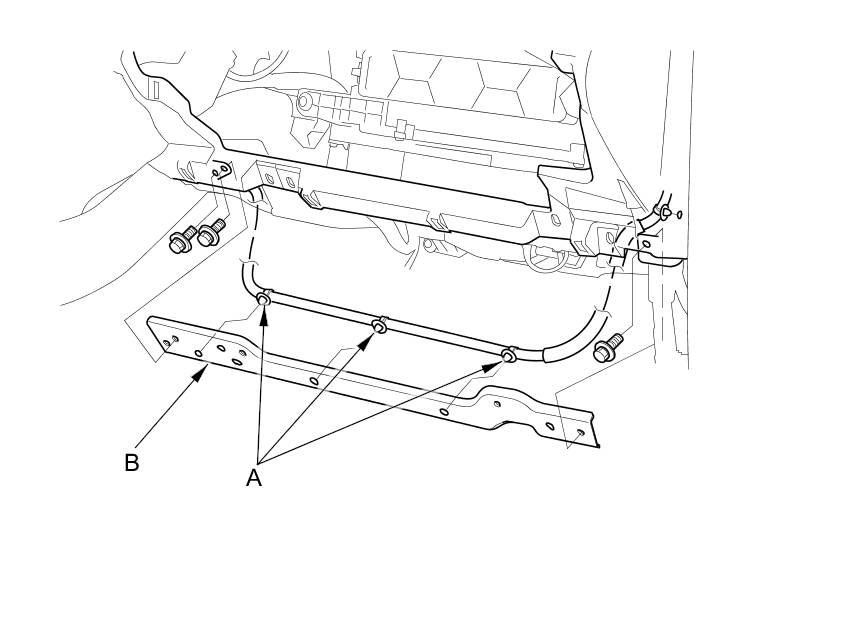 B

A