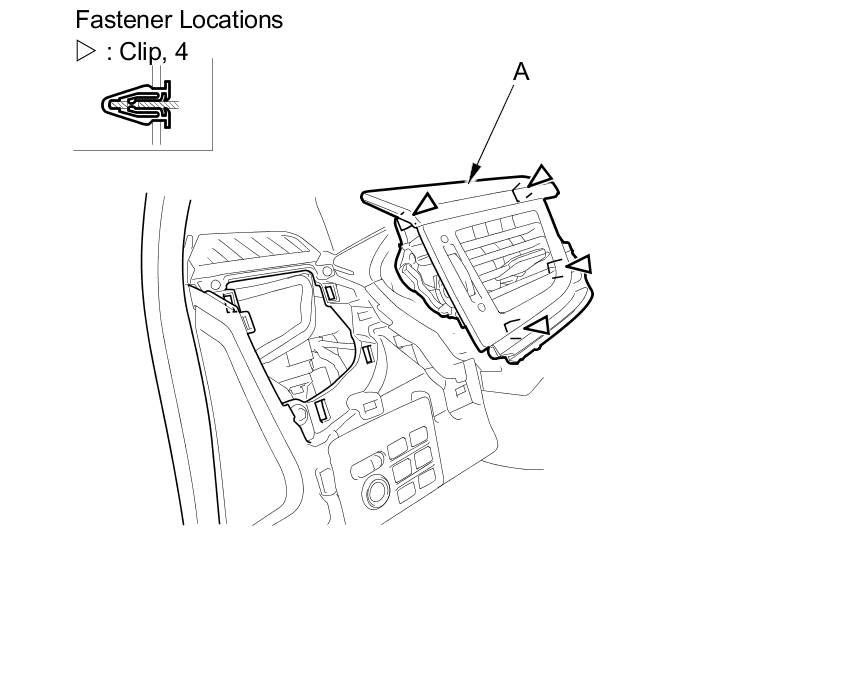 Fastener Locations
▷ : Clip, 4

A