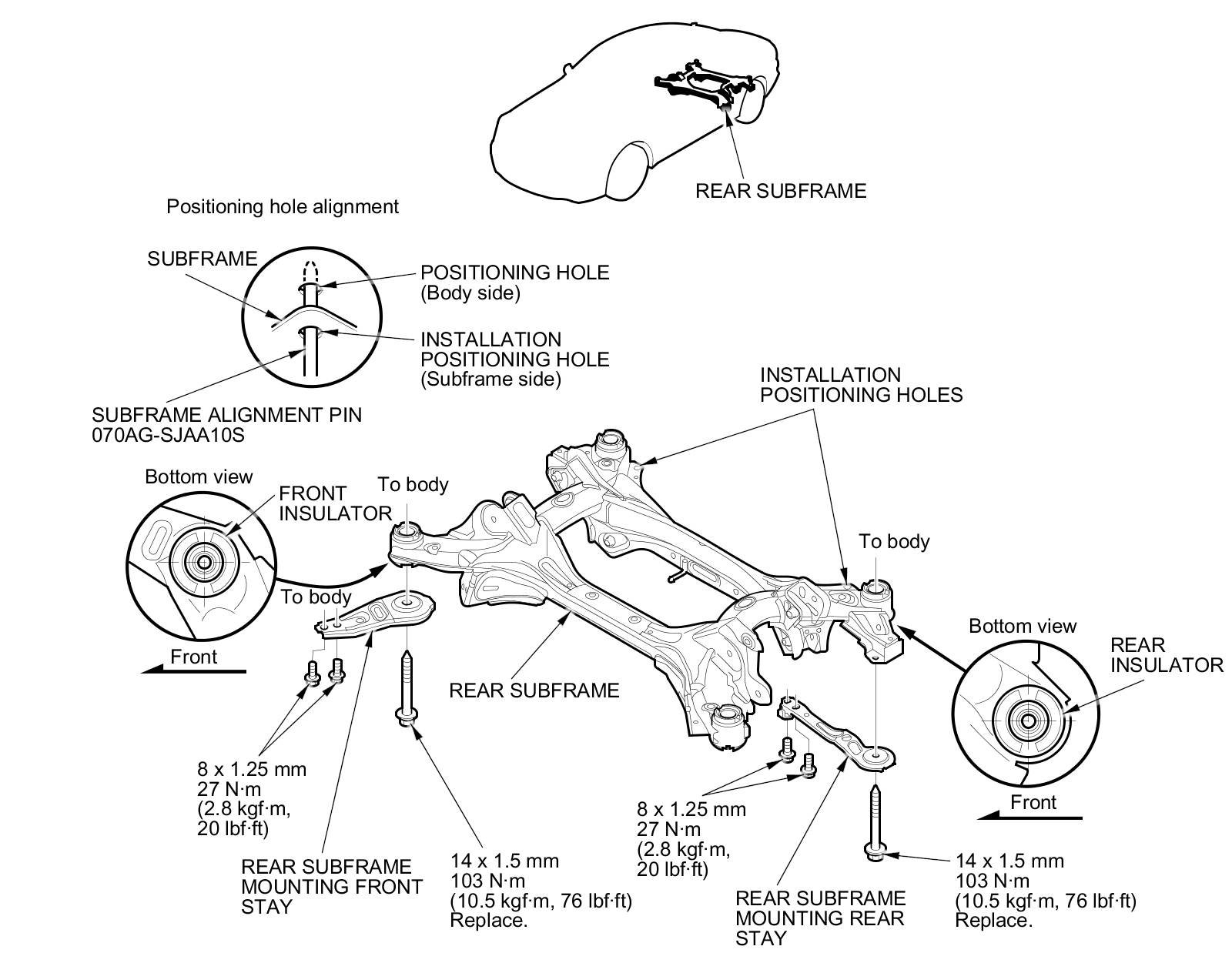 REAR SUBFRAME

Positioning hole alignment

SUBFRAME

POSITIONING HOLE
(Body side)

INSTALLATION
POSITIONING HOLE
(Subframe side)

SUBFRAME ALIGNMENT PIN
070AG-SJAA10S

INSTALLATION
POSITIONING HOLES

Bottom view

FRONT
INSULATOR

To body

To body

To body

Front

REAR SUBFRAME

Bottom view

REAR
INSULATOR

Front

8 x 1.25 mm
27 N·m
(2.8 kgf·m,
20 lbf·ft)

REAR SUBFRAME
MOUNTING FRONT
STAY

14 x 1.5 mm
103 N·m
(10.5 kgf·m, 76 lbf·ft)
Replace.

8 x 1.25 mm
27 N·m
(2.8 kgf·m,
20 lbf·ft)

REAR SUBFRAME
MOUNTING REAR
STAY

14 x 1.5 mm
103 N·m
(10.5 kgf·m, 76 lbf·ft)
Replace.