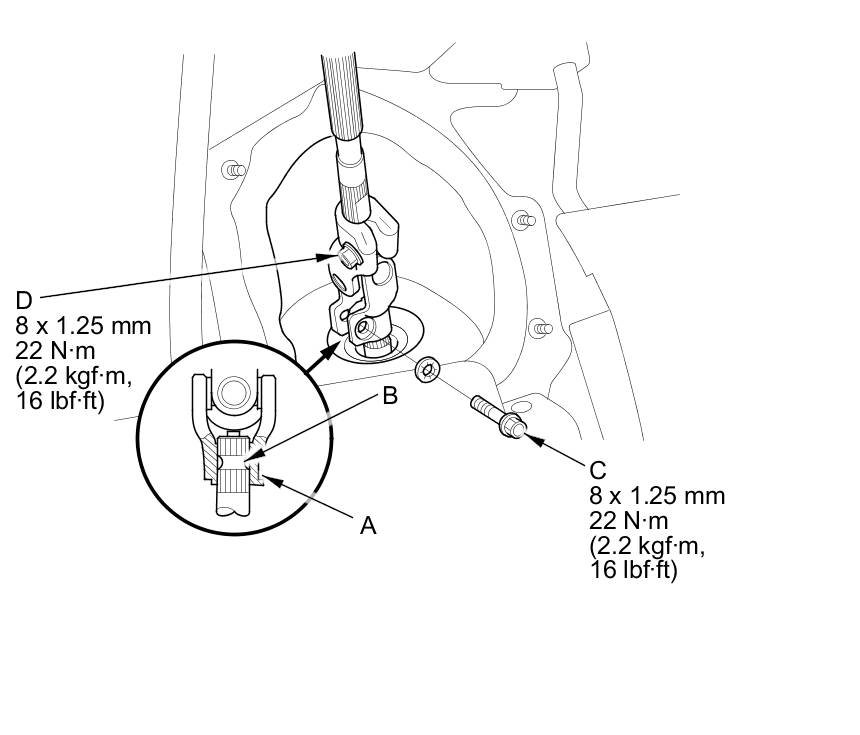 D
8 x 1.25 mm
22 N·m
(2.2 kgf·m,
16 lbf·ft)

B

A

C
8 x 1.25 mm
22 N·m
(2.2 kgf·m,
16 lbf·ft)