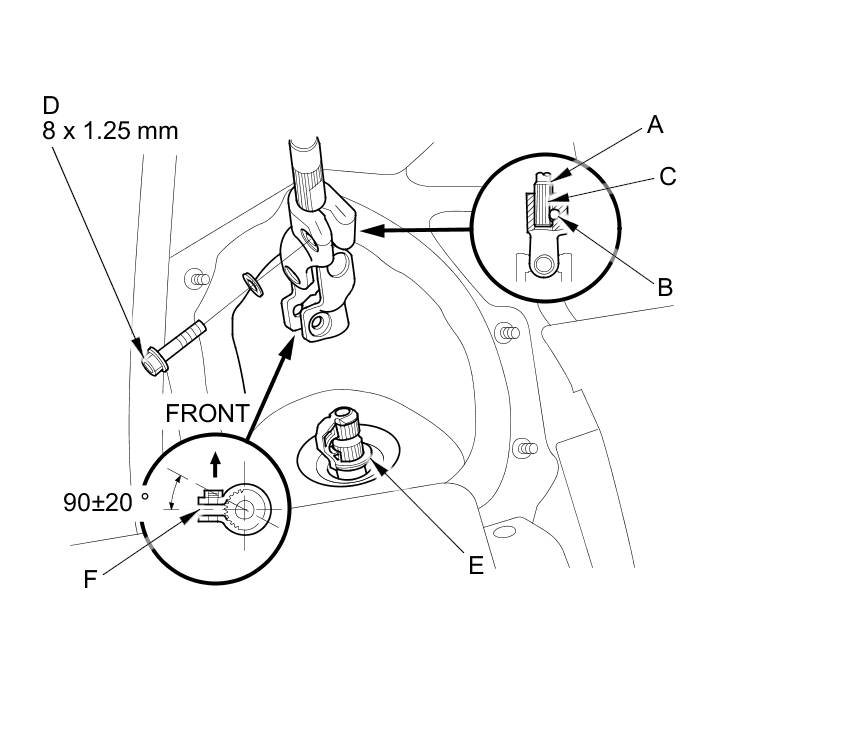 D
8 x 1.25 mm

A

C

B

FRONT

90±20 °

F

E