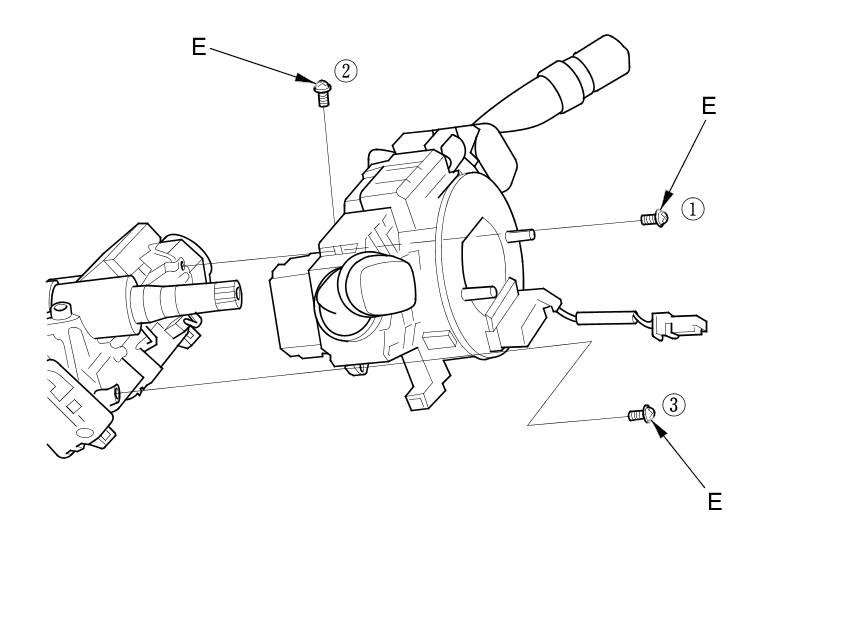 E
②
E
①
③
E