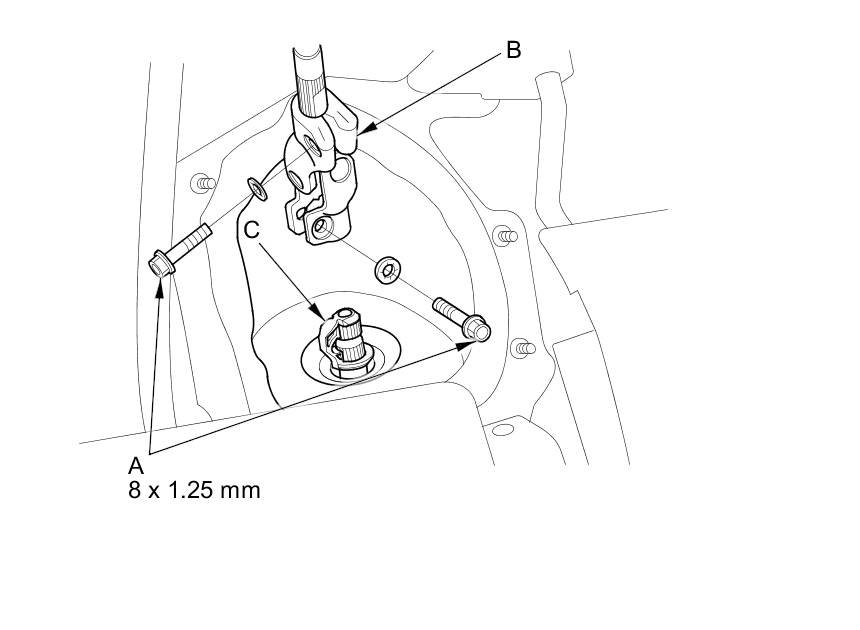 B

C

A
8 x 1.25 mm