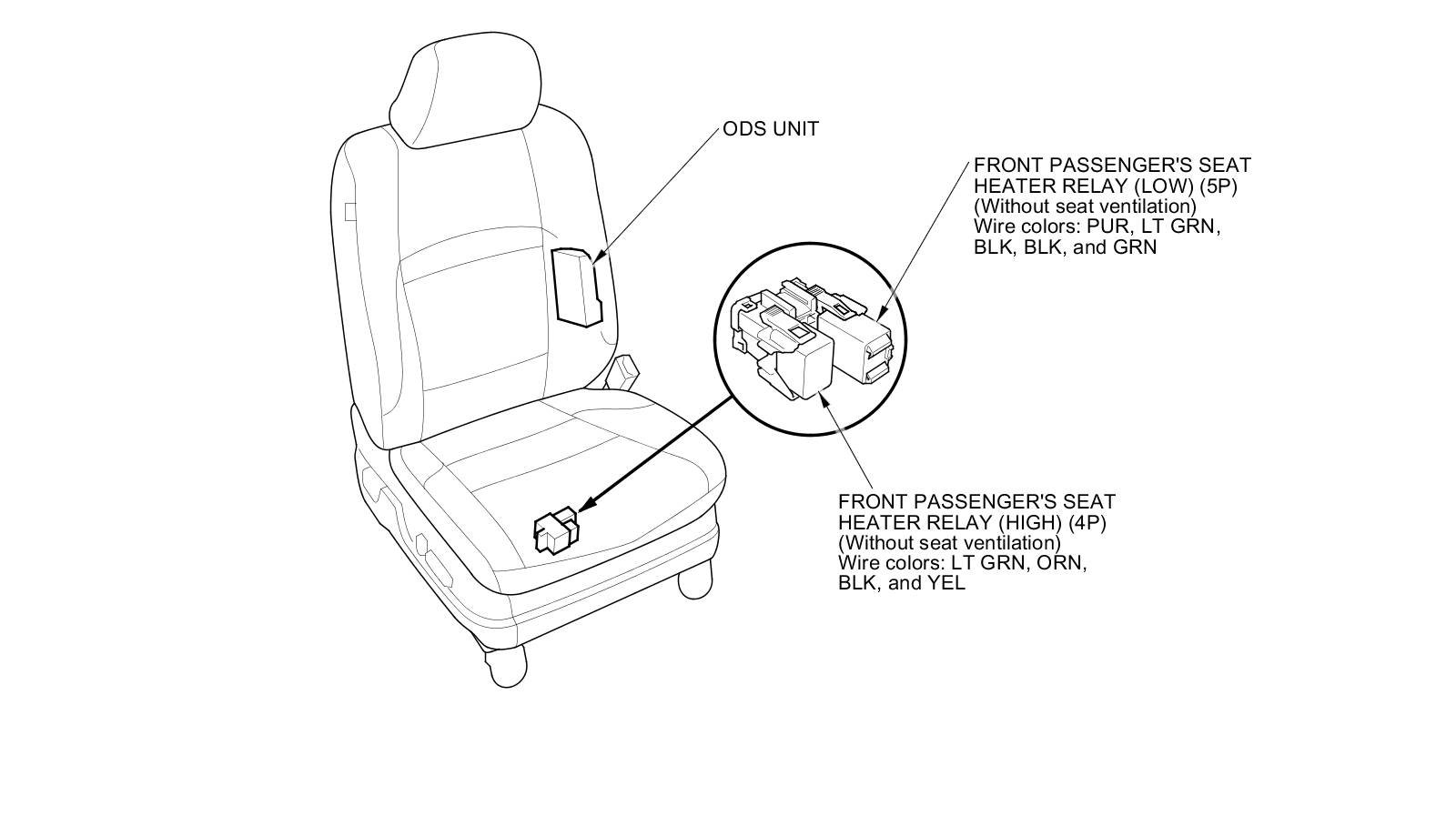 ODS UNIT

FRONT PASSENGER'S SEAT HEATER RELAY (LOW) (5P) (Without seat ventilation) Wire colors: PUR, LT GRN, BLK, BLK, and GRN

FRONT PASSENGER'S SEAT HEATER RELAY (HIGH) (4P) (Without seat ventilation) Wire colors: LT GRN, ORN, BLK, and YEL