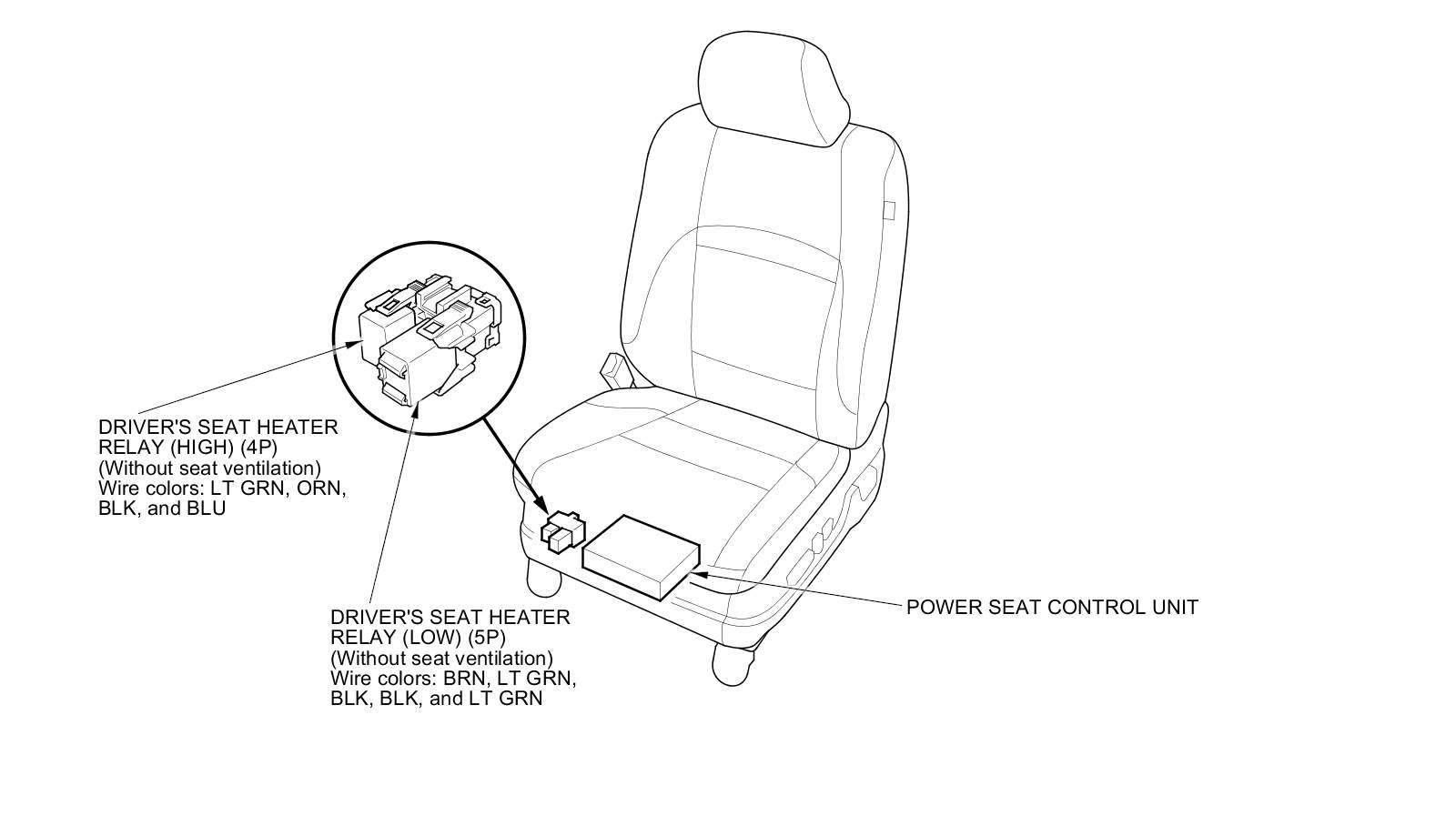 DRIVER'S SEAT HEATER RELAY (HIGH) (4P)
(Without seat ventilation)
Wire colors: LT GRN, ORN, BLK, and BLU

DRIVER'S SEAT HEATER RELAY (LOW) (5P)
(Without seat ventilation)
Wire colors: BRN, LT GRN, BLK, BLK, and LT GRN

POWER SEAT CONTROL UNIT