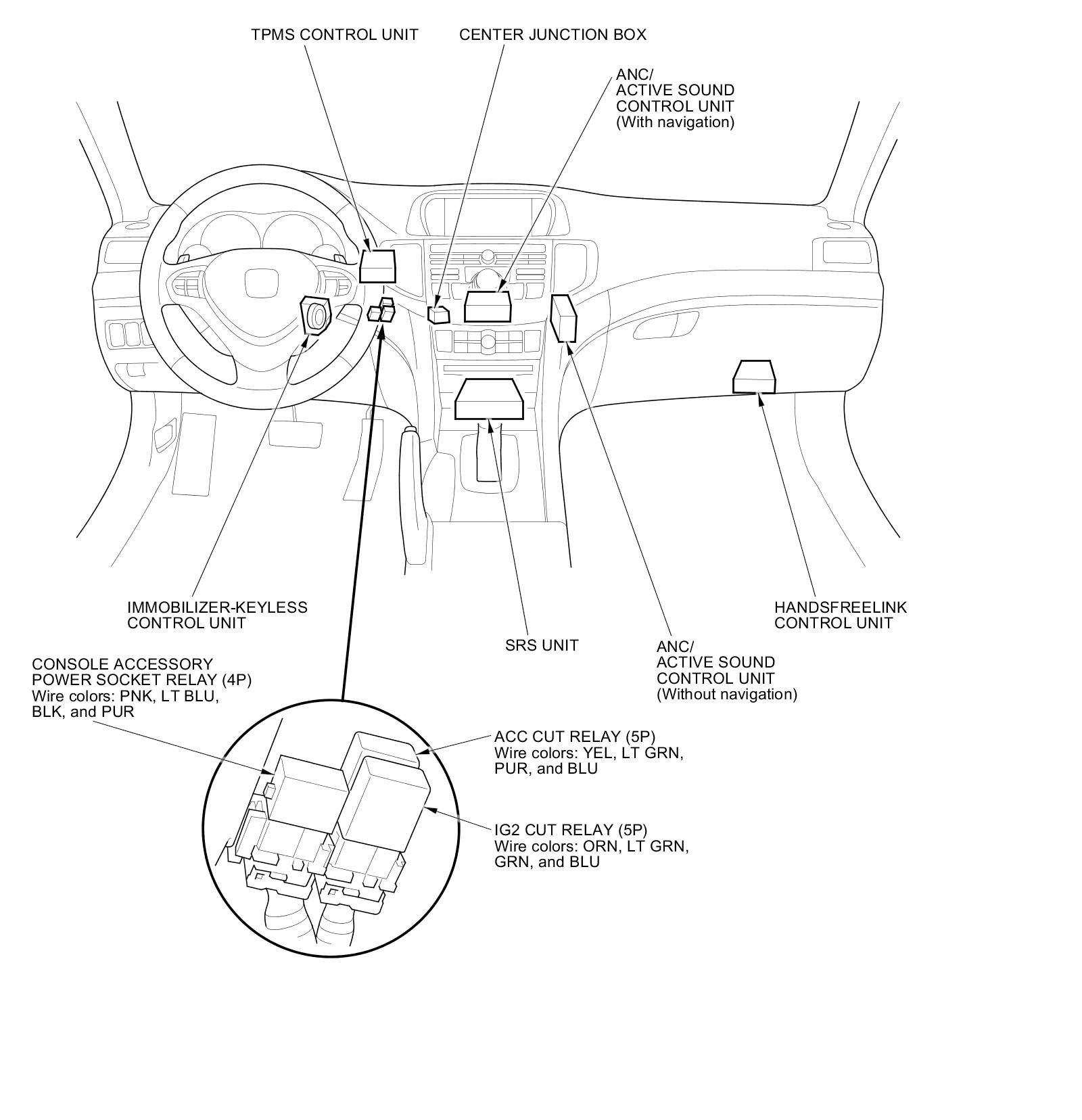 TPMS CONTROL UNIT

CENTER JUNCTION BOX

ANC/
ACTIVE SOUND
CONTROL UNIT
(With navigation)

IMMOBILIZER-KEYLESS
CONTROL UNIT

SRS UNIT

ANC/
ACTIVE SOUND
CONTROL UNIT
(Without navigation)

HANDSFREELINK
CONTROL UNIT

CONSOLE ACCESSORY
POWER SOCKET RELAY (4P)
Wire colors: PNK, LT BLU,
BLK, and PUR

ACC CUT RELAY (5P)
Wire colors: YEL, LT GRN,
PUR, and BLU

IG2 CUT RELAY (5P)
Wire colors: ORN, LT GRN,
GRN, and BLU