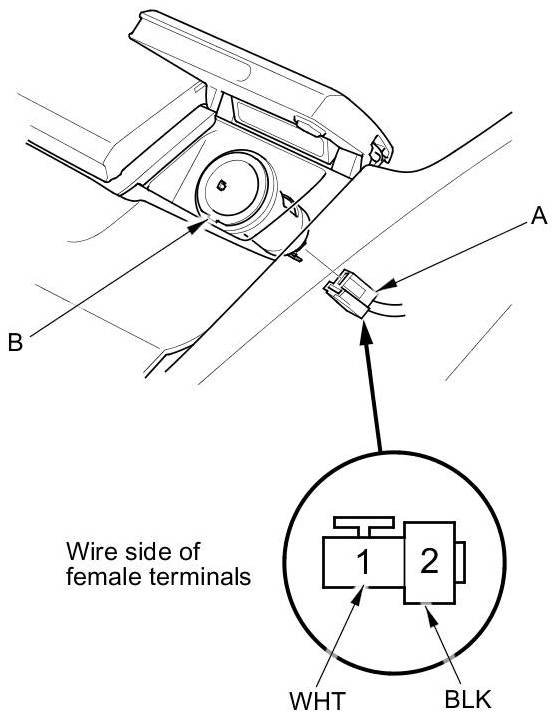 A

B

Wire side of female terminals

1

2

WHT

BLK