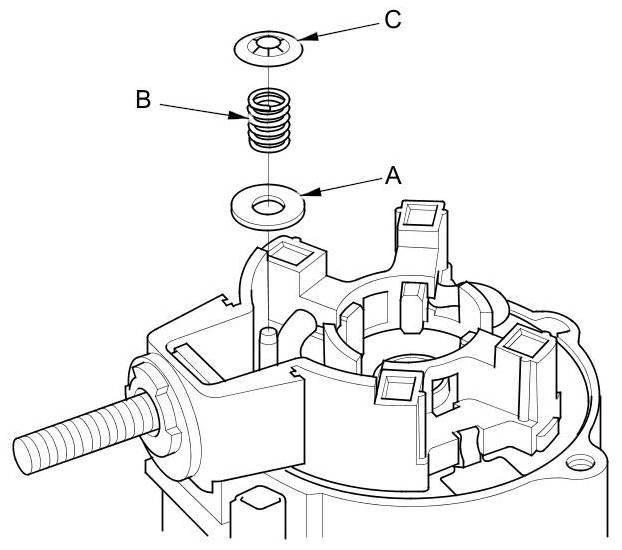 C
B
A