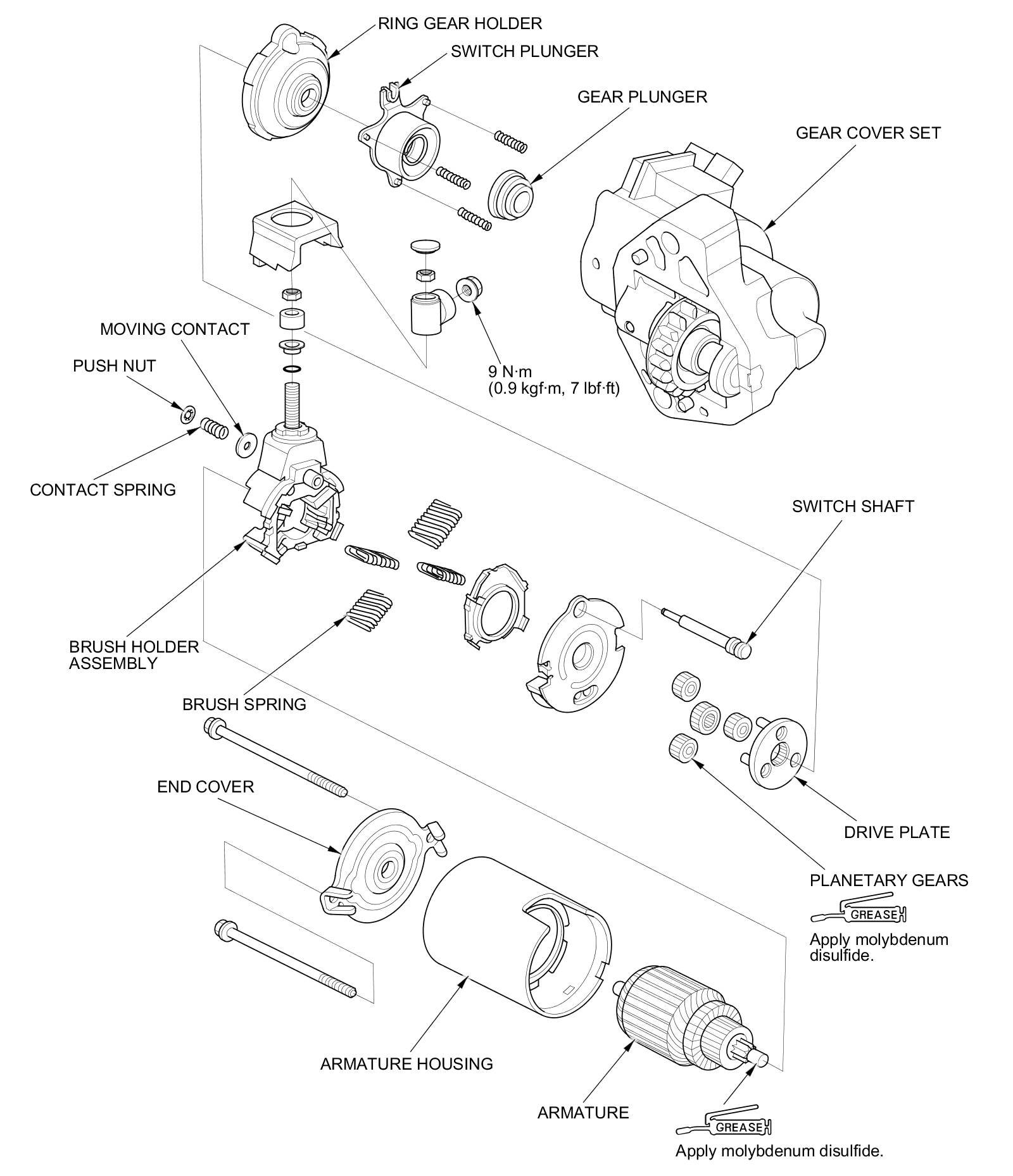 RING GEAR HOLDER

SWITCH PLUNGER

GEAR PLUNGER

GEAR COVER SET

MOVING CONTACT

PUSH NUT

9 N·m
(0.9 kgf·m, 7 lbf·ft)

CONTACT SPRING

SWITCH SHAFT

BRUSH HOLDER ASSEMBLY

BRUSH SPRING

END COVER

DRIVE PLATE

PLANETARY GEARS

GREASE

Apply molybdenum disulfide.

ARMATURE HOUSING

ARMATURE

GREASE

Apply molybdenum disulfide.