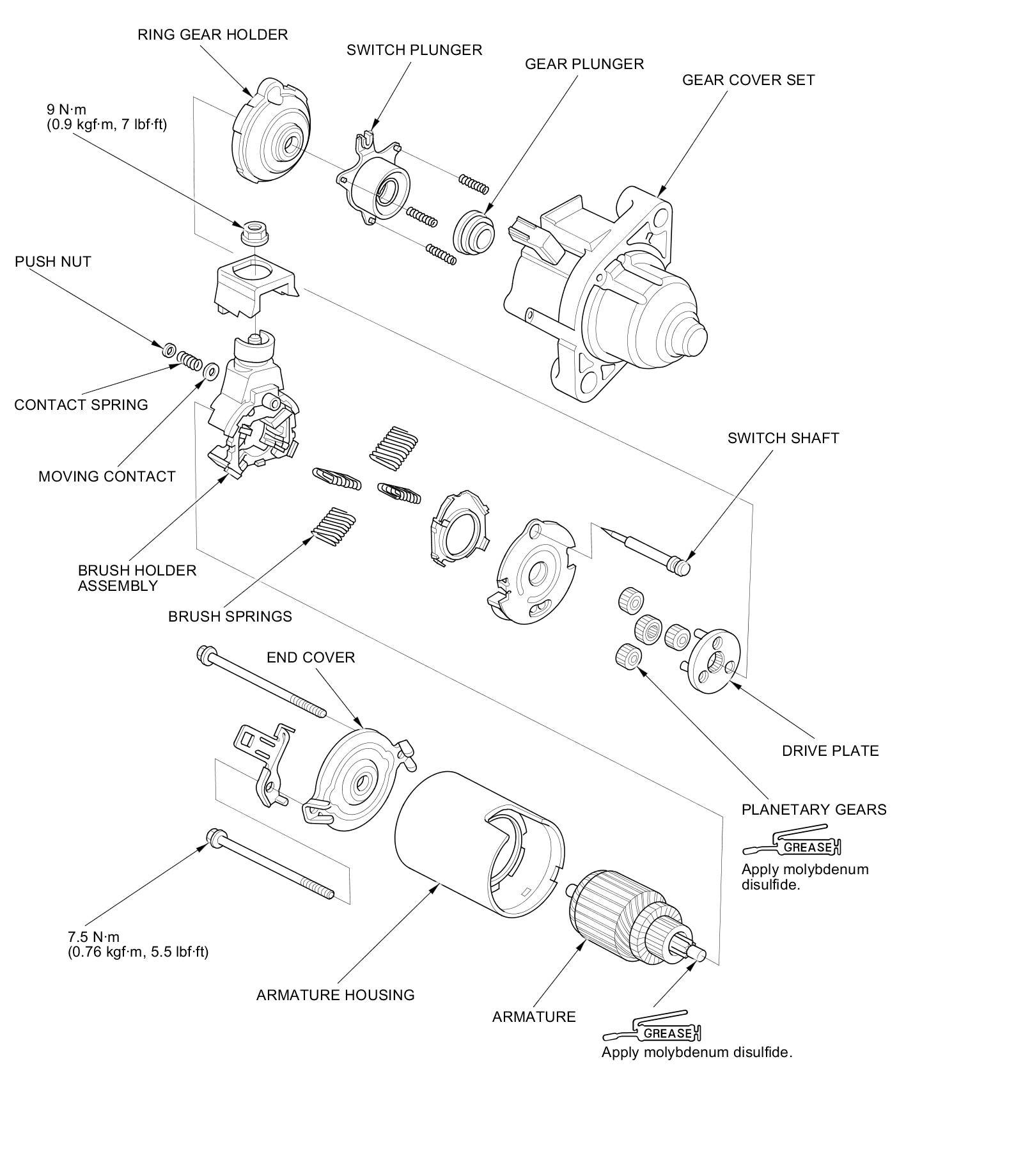 RING GEAR HOLDER

SWITCH PLUNGER

GEAR PLUNGER

GEAR COVER SET

9 N·m
(0.9 kgf·m, 7 lbf·ft)

PUSH NUT

CONTACT SPRING

MOVING CONTACT

SWITCH SHAFT

BRUSH HOLDER ASSEMBLY

BRUSH SPRINGS

END COVER

DRIVE PLATE

PLANETARY GEARS

GREASE

Apply molybdenum disulfide.

7.5 N·m
(0.76 kgf·m, 5.5 lbf·ft)

ARMATURE HOUSING

ARMATURE

GREASE

Apply molybdenum disulfide.