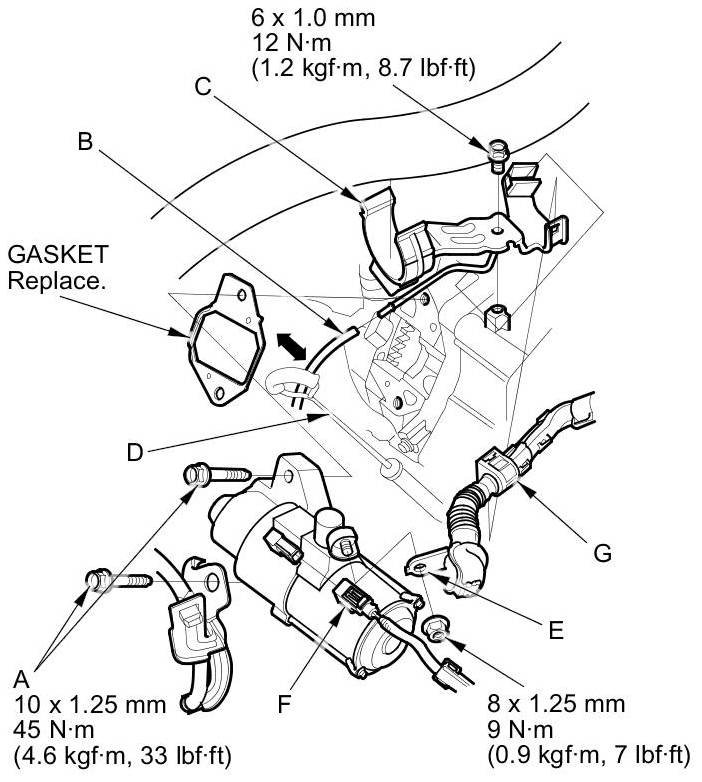 6 x 1.0 mm
12 N·m
(1.2 kgf·m, 8.7 lbf·ft)

C

B

GASKET
Replace.

D

G

E

A
10 x 1.25 mm
45 N·m
(4.6 kgf·m, 33 lbf·ft)

F

8 x 1.25 mm
9 N·m
(0.9 kgf·m, 7 lbf·ft)