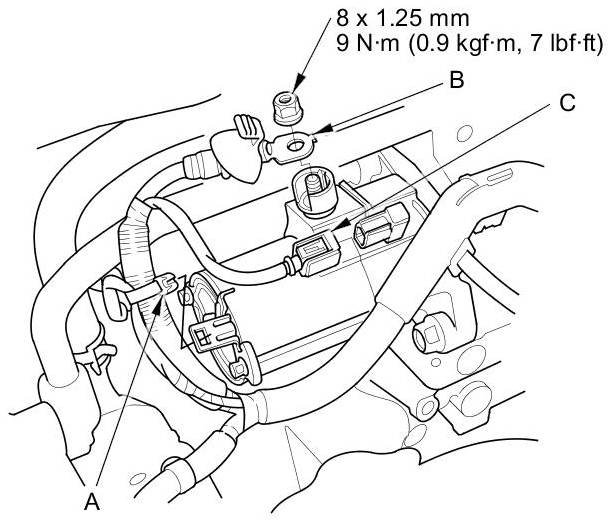 8 x 1.25 mm
9 N·m (0.9 kgf·m, 7 lbf·ft)

B

C

A