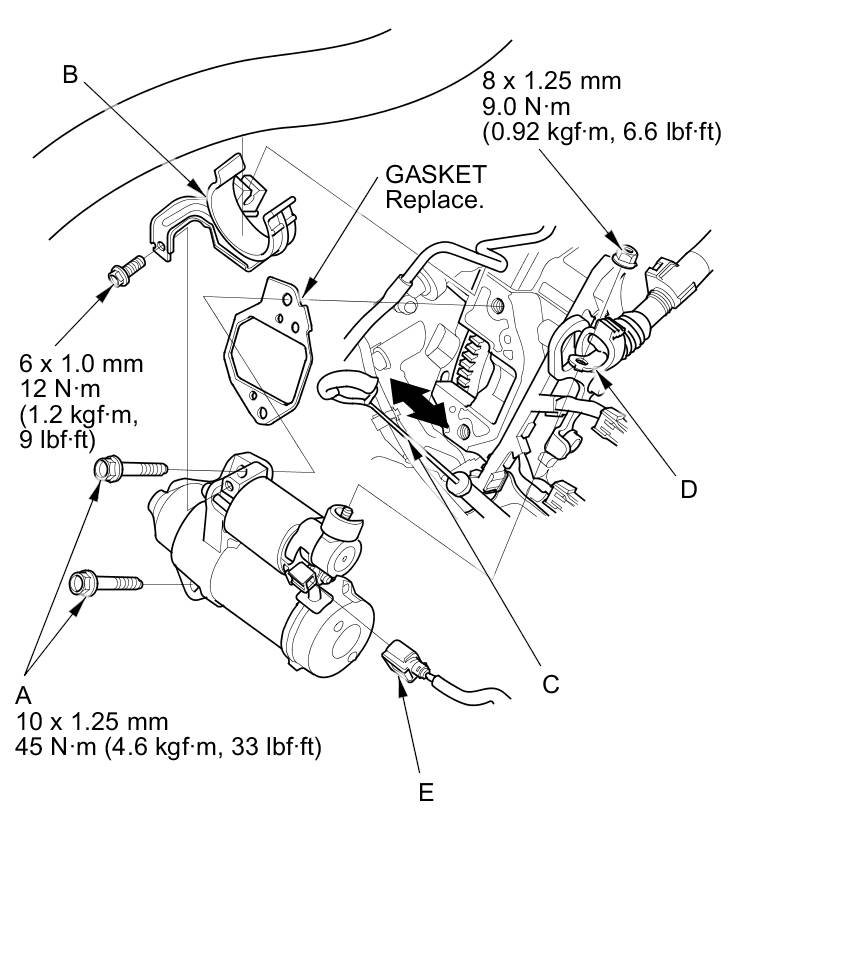 B

8 x 1.25 mm
9.0 N·m
(0.92 kgf·m, 6.6 lbf·ft)

GASKET
Replace.

6 x 1.0 mm
12 N·m
(1.2 kgf·m,
9 lbf·ft)

D

C

A
10 x 1.25 mm
45 N·m (4.6 kgf·m, 33 lbf·ft)

E