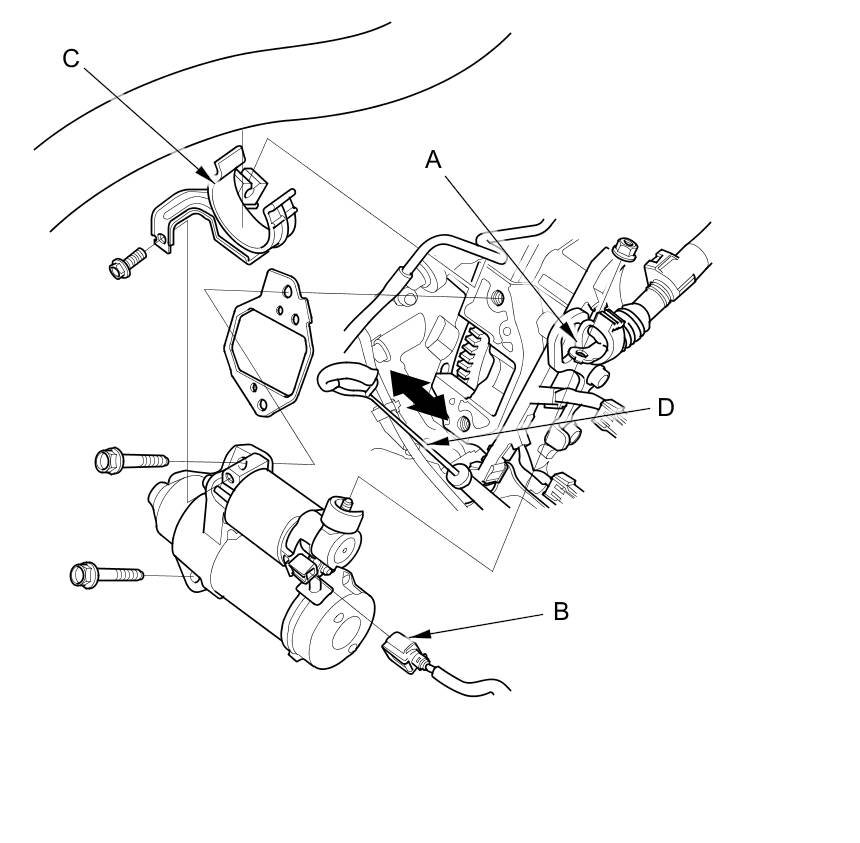 C
A
D
B