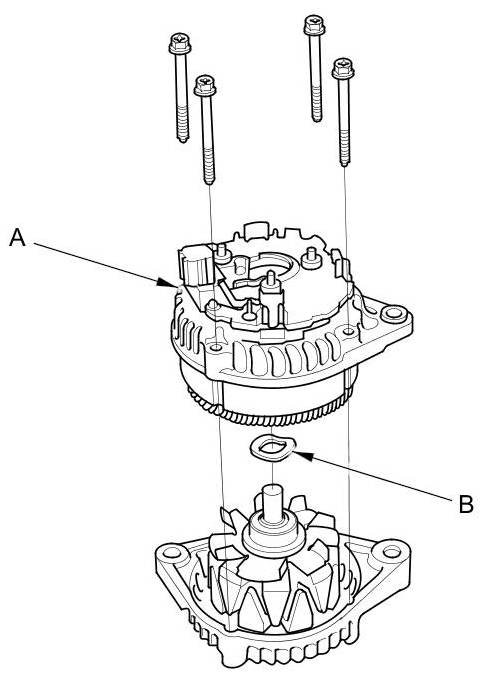 A

B