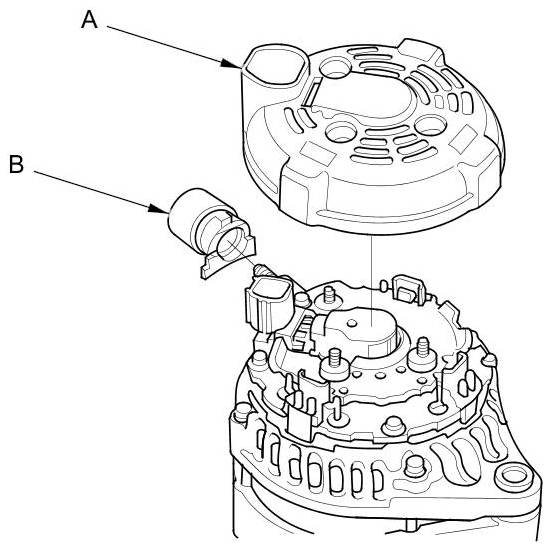 A

B