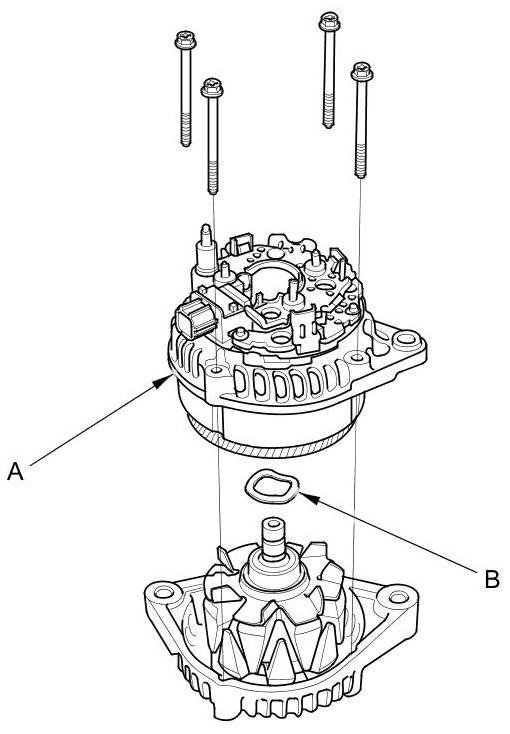 A

B