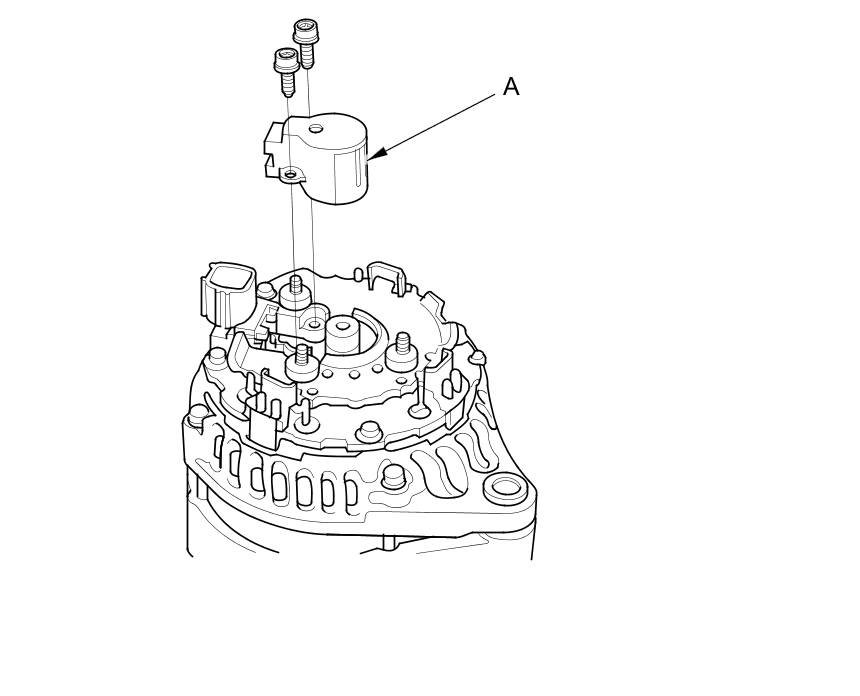 A