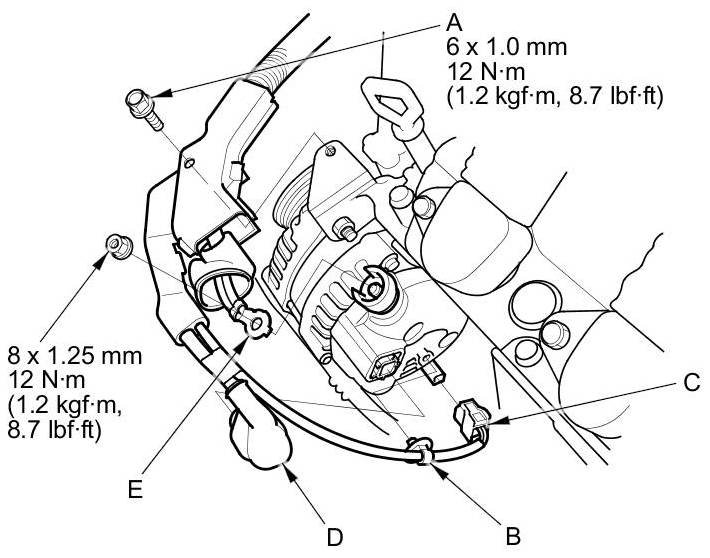 A
6 x 1.0 mm
12 N·m
(1.2 kgf·m, 8.7 lbf·ft)

8 x 1.25 mm
12 N·m
(1.2 kgf·m,
8.7 lbf·ft)

C

E

D

B