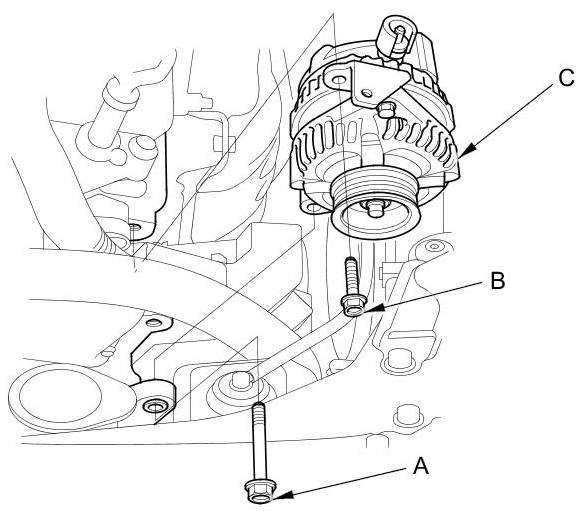 C

B

A