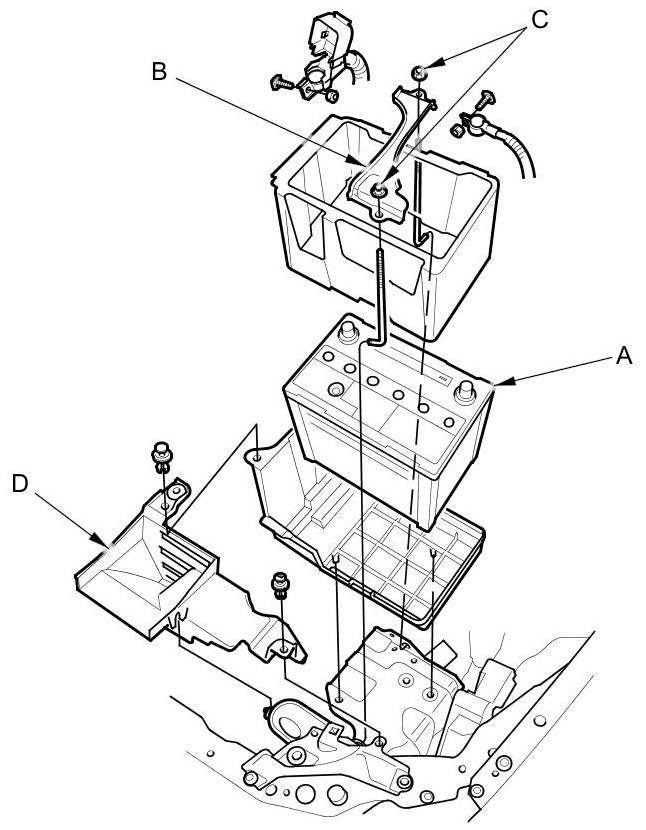 C
B
A
D