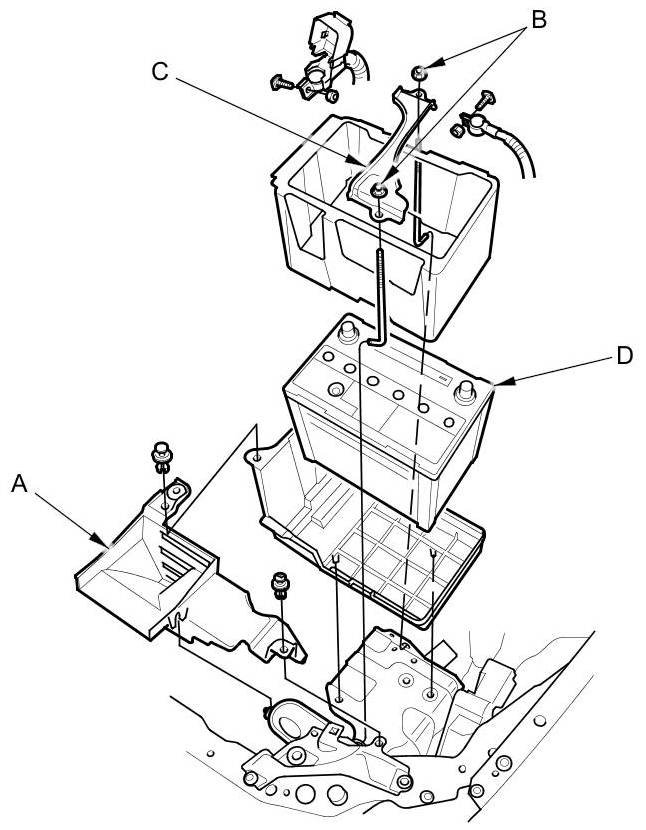 B
C
D
A