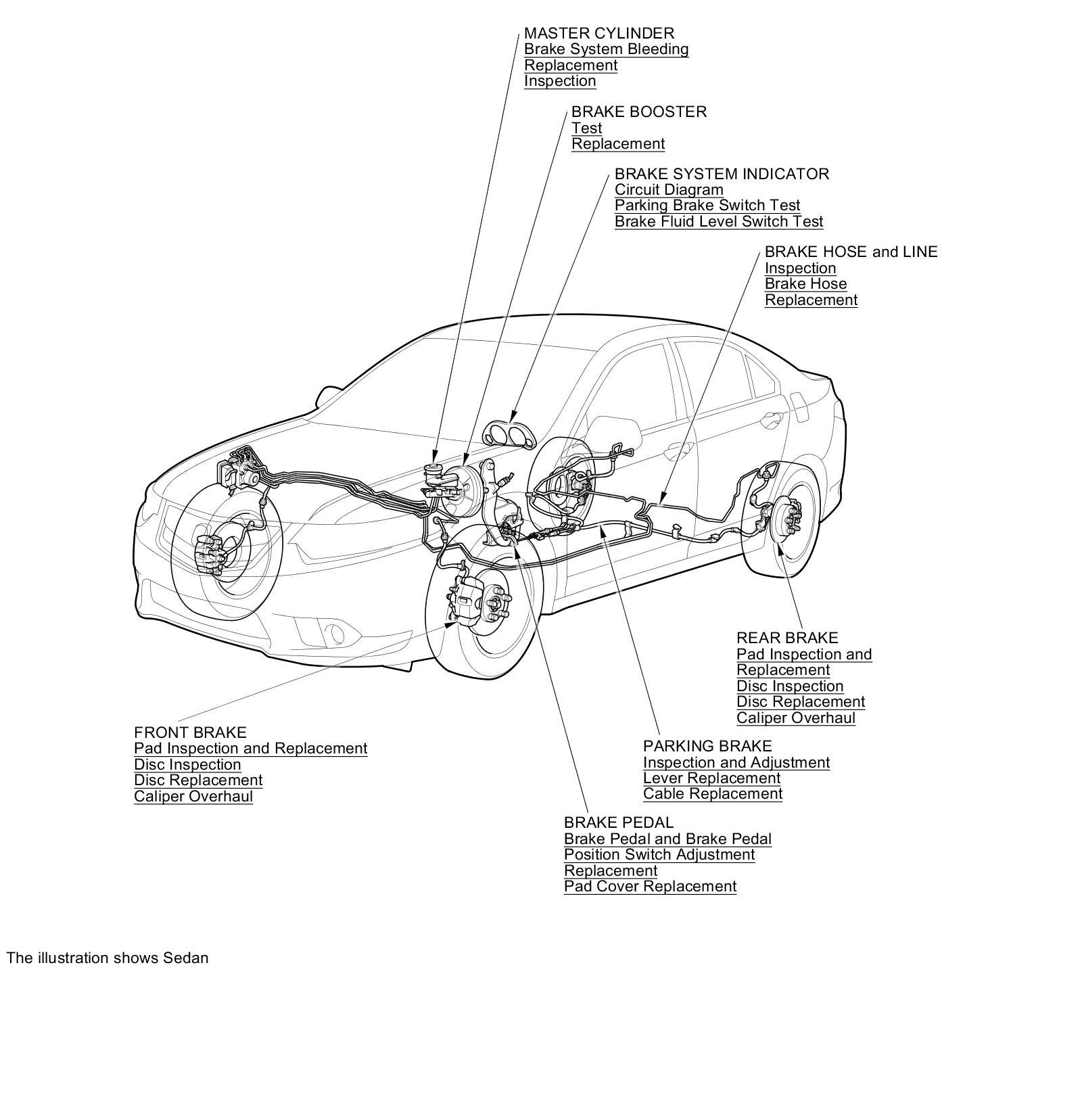 MASTER CYLINDER
Brake System Bleeding
Replacement
Inspection

BRAKE BOOSTER
Test
Replacement

BRAKE SYSTEM INDICATOR
Circuit Diagram
Parking Brake Switch Test
Brake Fluid Level Switch Test

BRAKE HOSE and LINE
Inspection
Brake Hose
Replacement

REAR BRAKE
Pad Inspection and Replacement
Disc Inspection
Disc Replacement
Caliper Overhaul

FRONT BRAKE
Pad Inspection and Replacement
Disc Inspection
Disc Replacement
Caliper Overhaul

PARKING BRAKE
Inspection and Adjustment
Lever Replacement
Cable Replacement

BRAKE PEDAL
Brake Pedal and Brake Pedal Position Switch Adjustment
Replacement
Pad Cover Replacement

The illustration shows Sedan