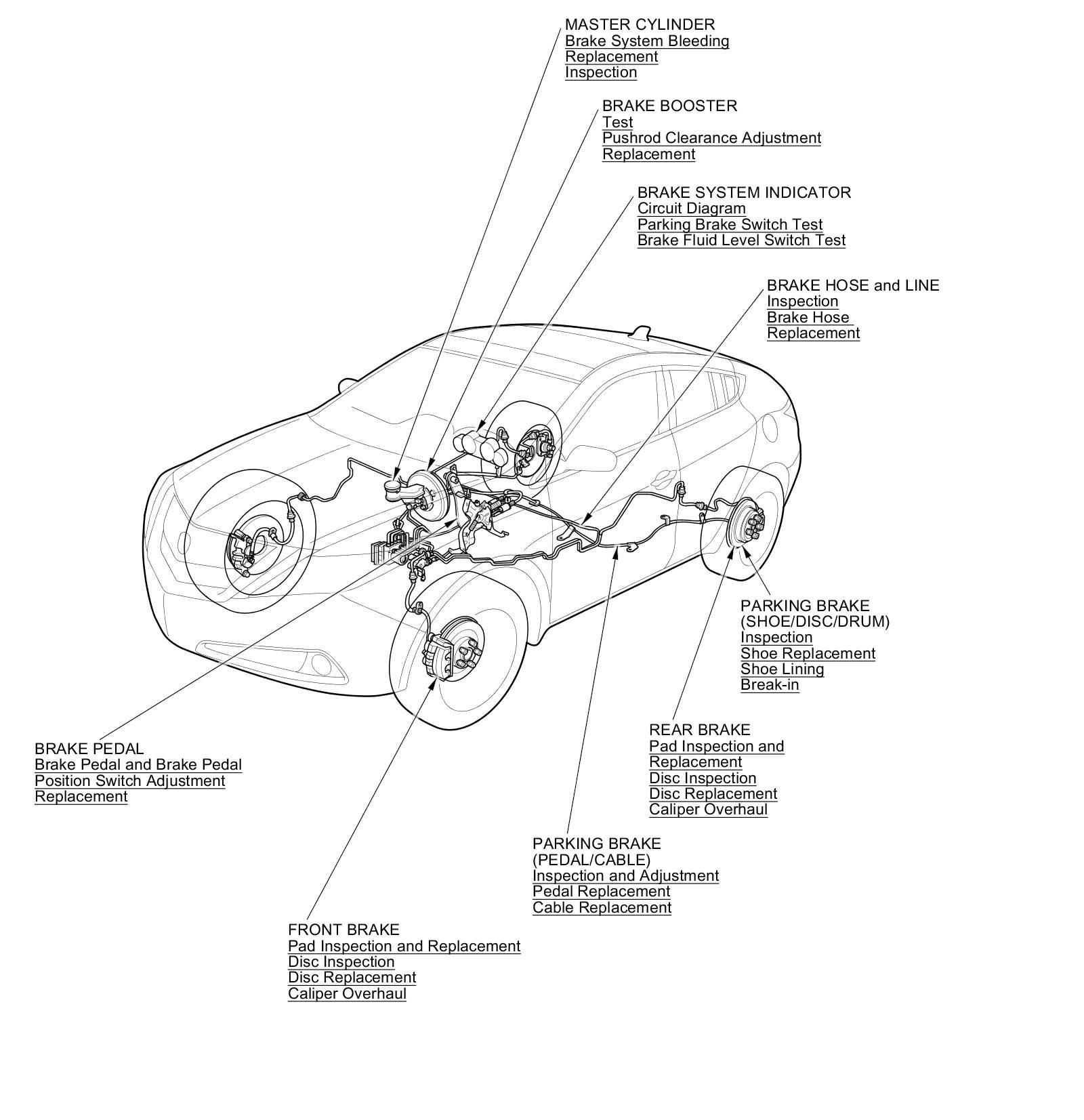 MASTER CYLINDER
Brake System Bleeding
Replacement
Inspection

BRAKE BOOSTER
Test
Pushrod Clearance Adjustment
Replacement

BRAKE SYSTEM INDICATOR
Circuit Diagram
Parking Brake Switch Test
Brake Fluid Level Switch Test

BRAKE HOSE and LINE
Inspection
Brake Hose
Replacement

PARKING BRAKE
(SHOE/DISC/DRUM)
Inspection
Shoe Replacement
Shoe Lining
Break-in

REAR BRAKE
Pad Inspection and
Replacement
Disc Inspection
Disc Replacement
Caliper Overhaul

BRAKE PEDAL
Brake Pedal and Brake Pedal
Position Switch Adjustment
Replacement

PARKING BRAKE
(PEDAL/CABLE)
Inspection and Adjustment
Pedal Replacement
Cable Replacement

FRONT BRAKE
Pad Inspection and Replacement
Disc Inspection
Disc Replacement
Caliper Overhaul