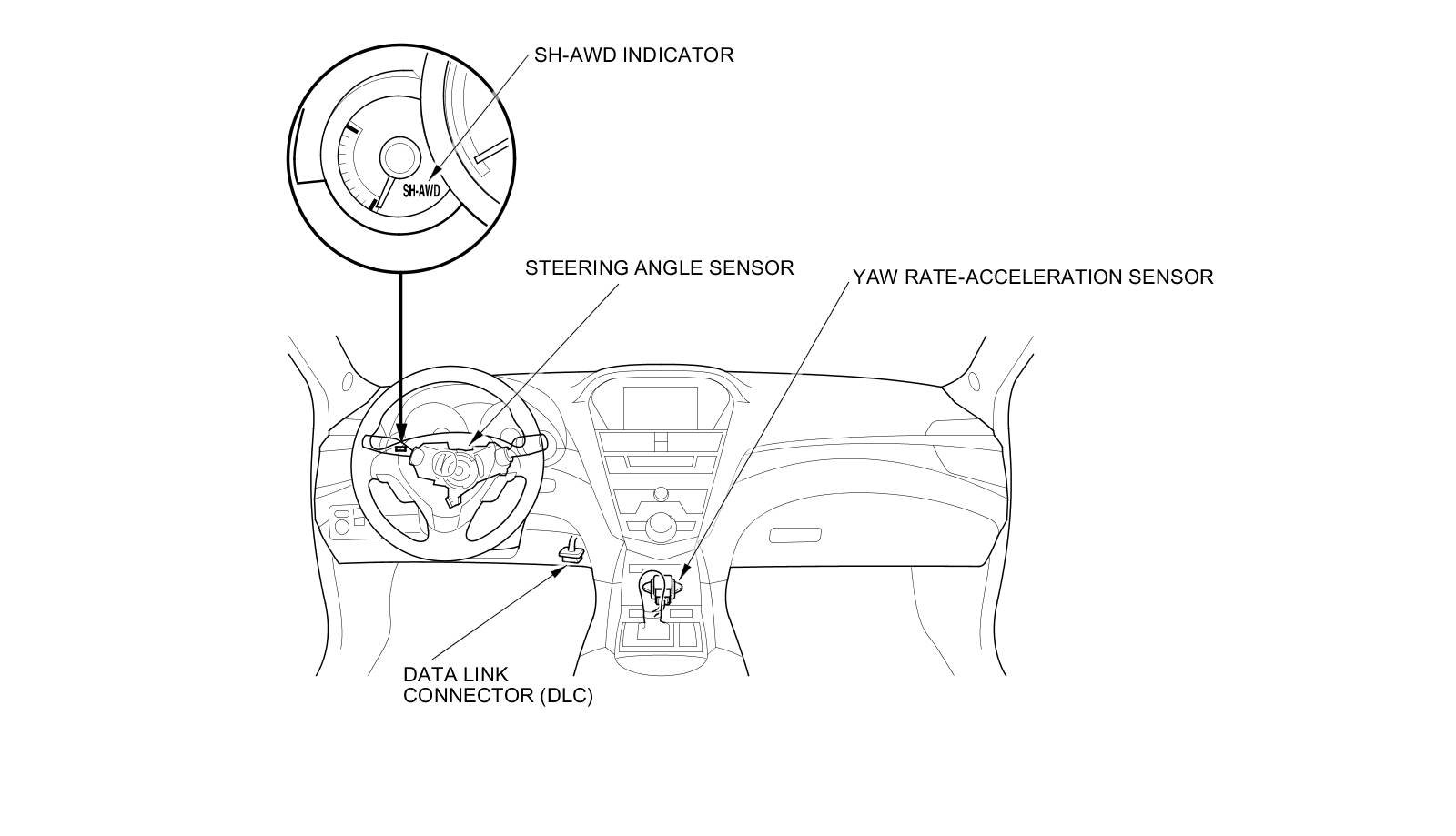 SH-AWD INDICATOR

SH-AWD

STEERING ANGLE SENSOR

YAW RATE-ACCELERATION SENSOR

DATA LINK CONNECTOR (DLC)