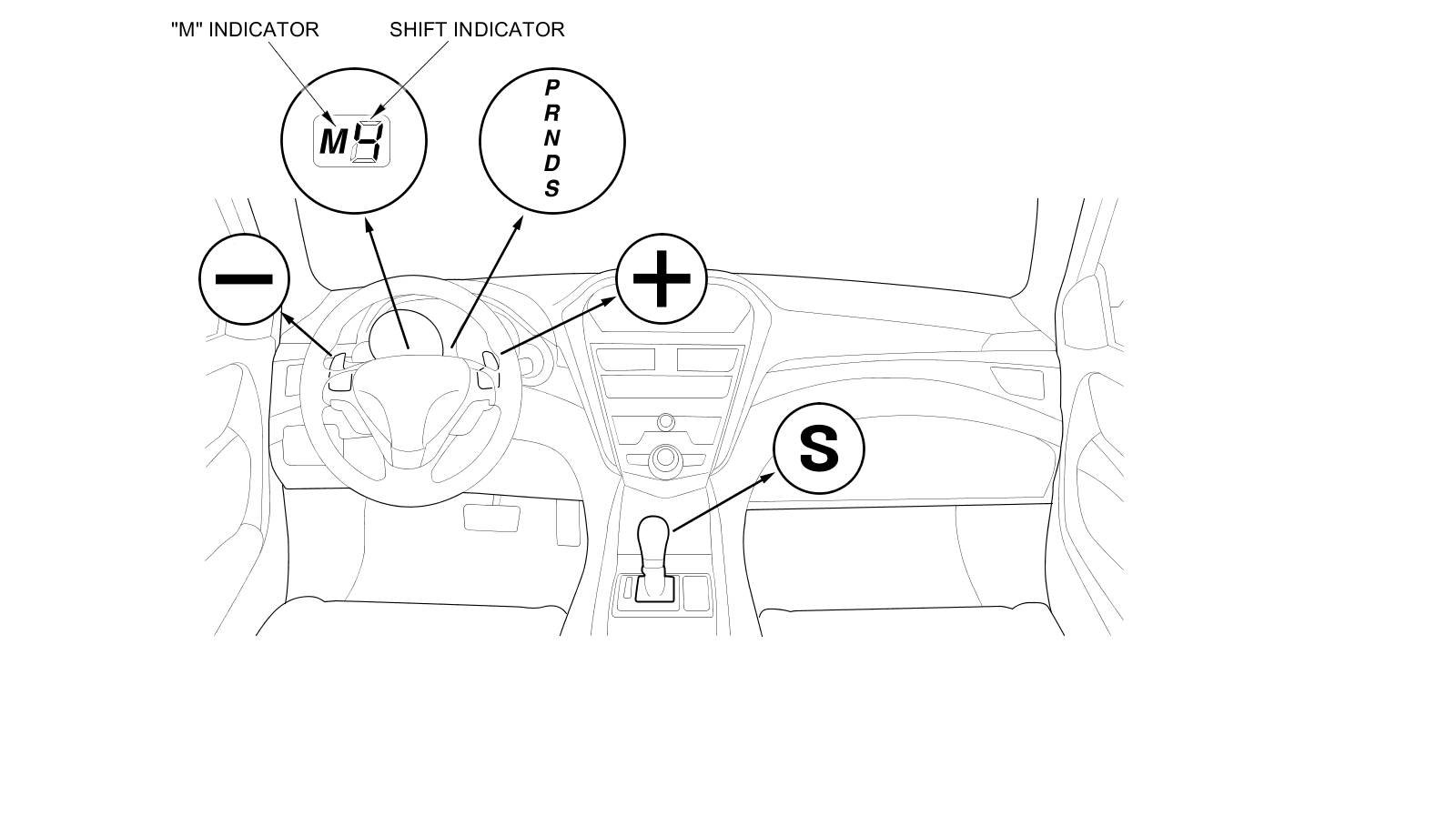 "M" INDICATOR
SHIFT INDICATOR

M 4

P
R
N
D
S

−

+

S