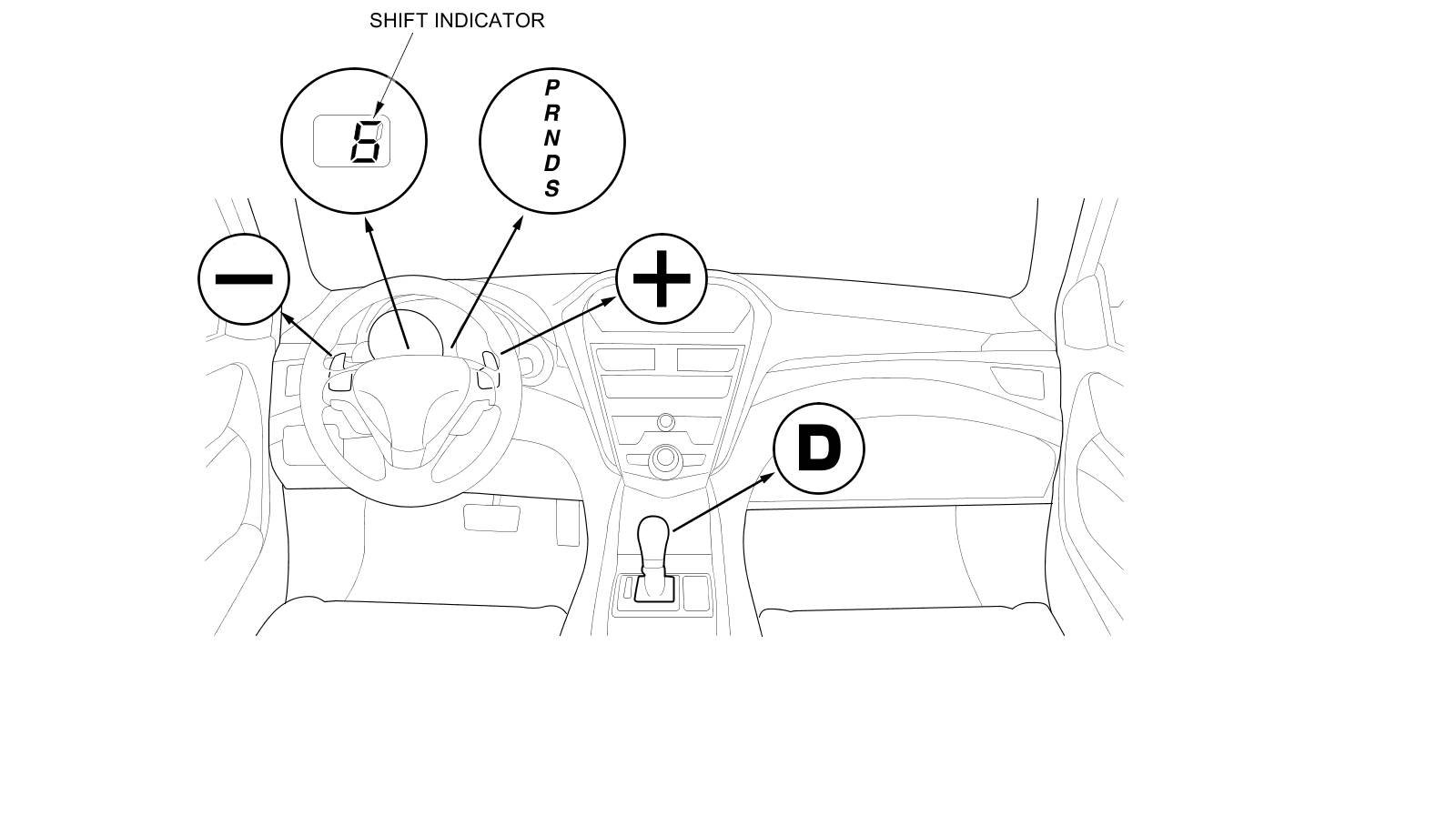 SHIFT INDICATOR

6

P
R
N
D
S

−

+

D