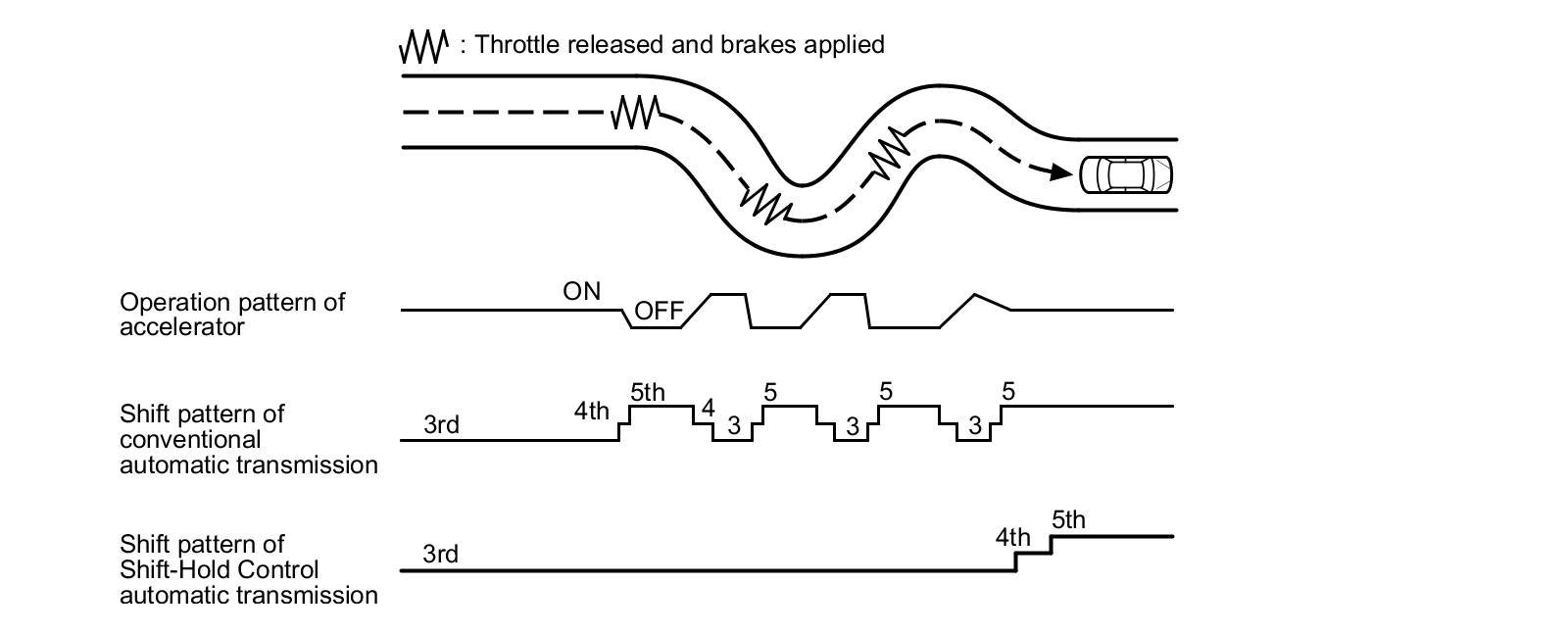 : Throttle released and brakes applied

Operation pattern of accelerator

ON

OFF

Shift pattern of conventional automatic transmission

3rd

4th

5th

4

3

5

3

5

3

5

Shift pattern of Shift-Hold Control automatic transmission

3rd

4th

5th