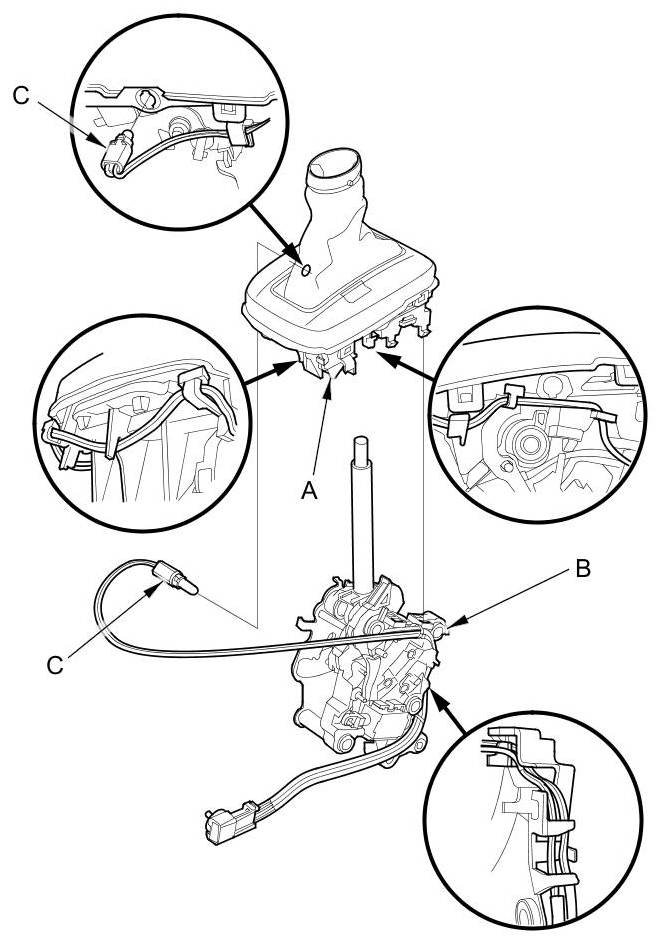 C

A

B

C