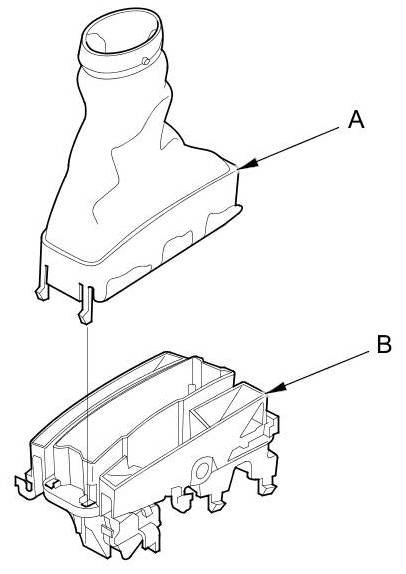 A

B