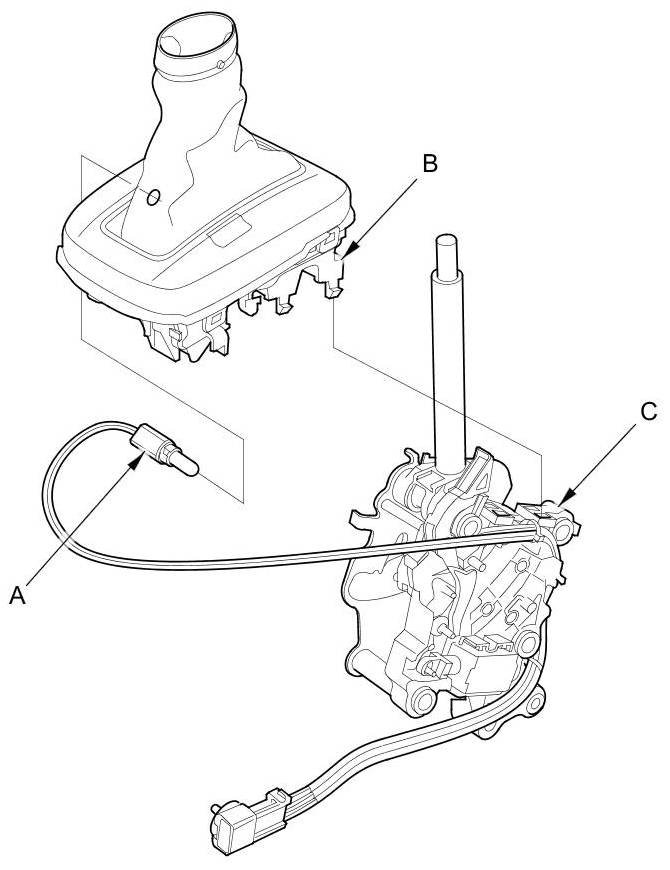 B
C
A