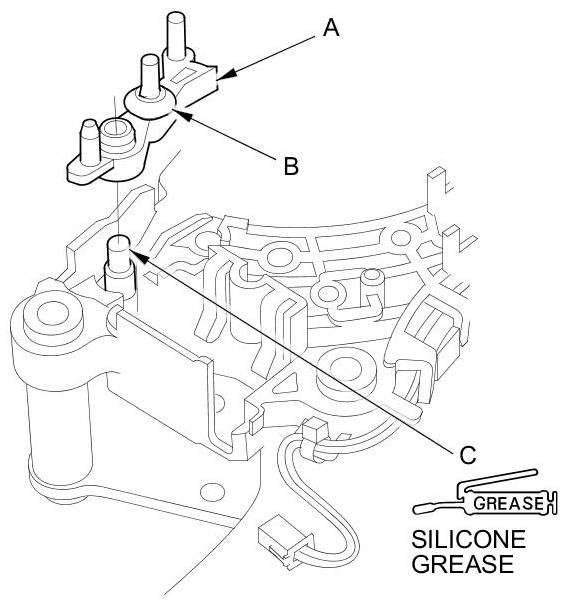 A

B

C

GREASE

SILICONE GREASE