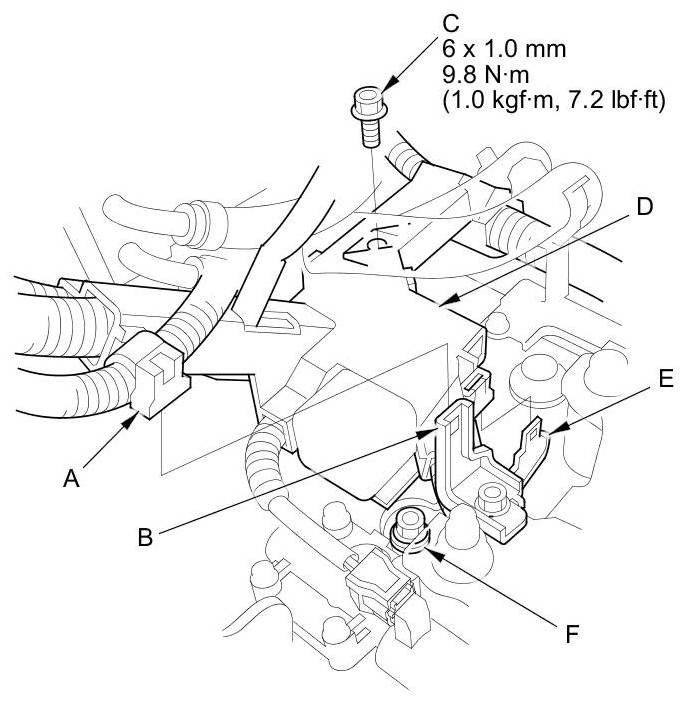 C
6 x 1.0 mm
9.8 N·m
(1.0 kgf·m, 7.2 lbf·ft)

D

E

A

B

F