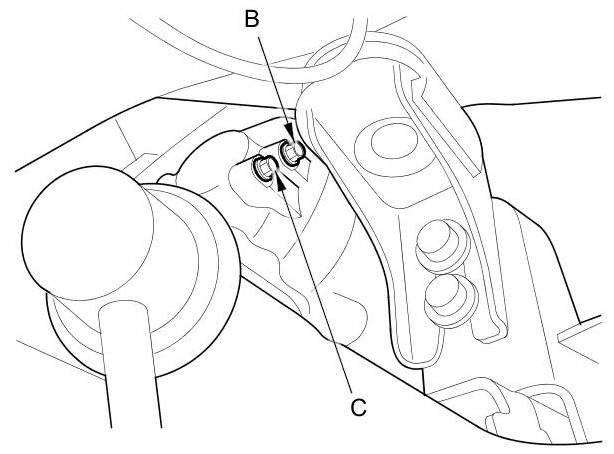 B

C