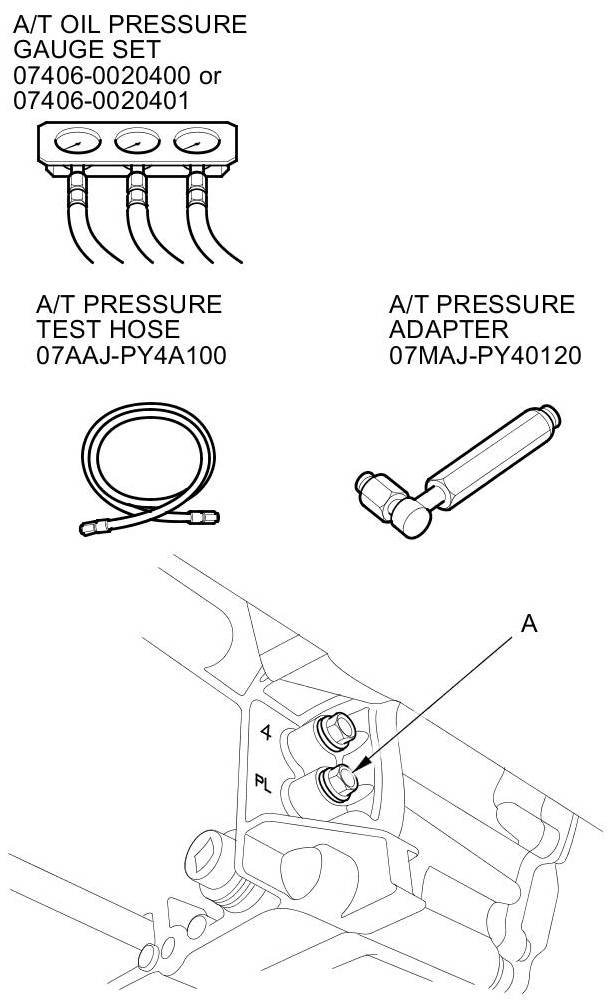 A/T OIL PRESSURE GAUGE SET
07406-0020400 or
07406-0020401

A/T PRESSURE TEST HOSE
07AAJ-PY4A100

A/T PRESSURE ADAPTER
07MAJ-PY40120

A

4

PL