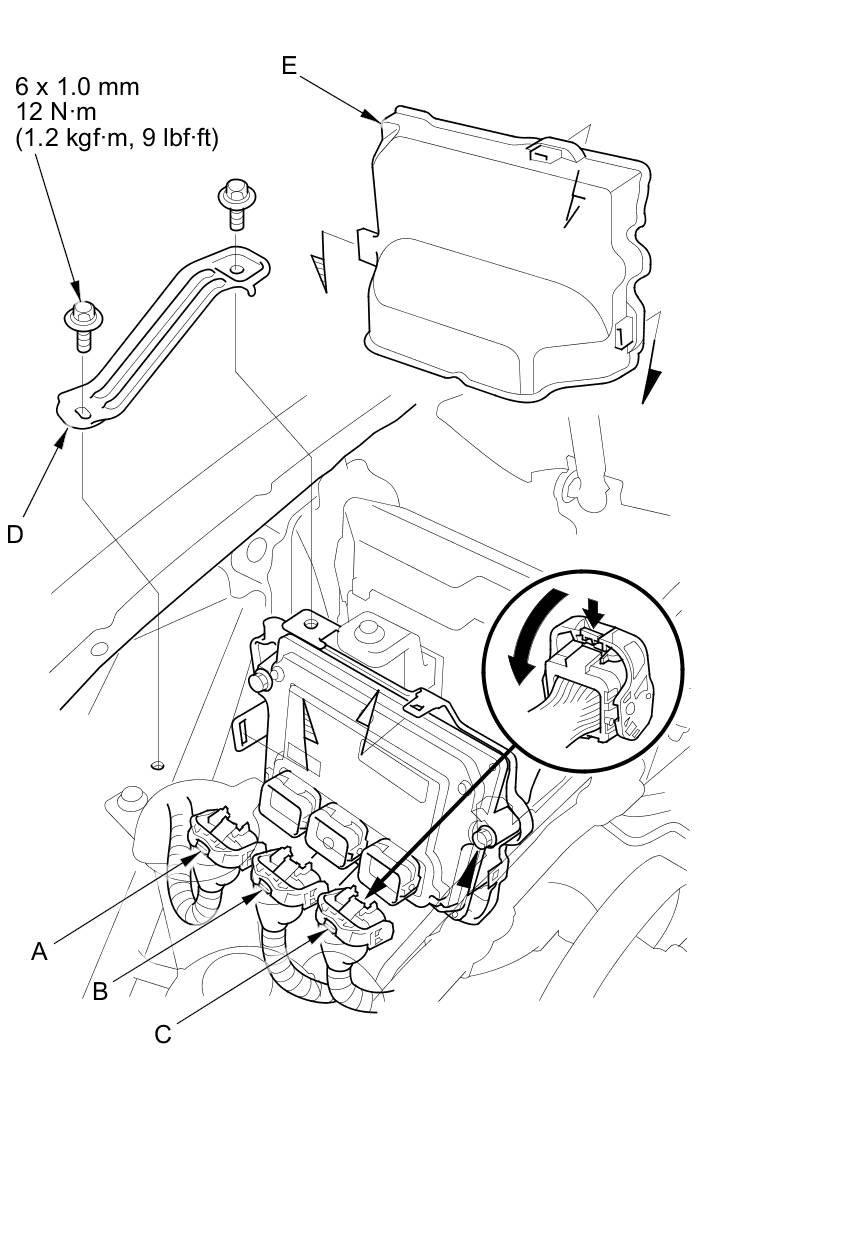 6 x 1.0 mm
12 N·m
(1.2 kgf·m, 9 lbf·ft)

E

D

A

B

C