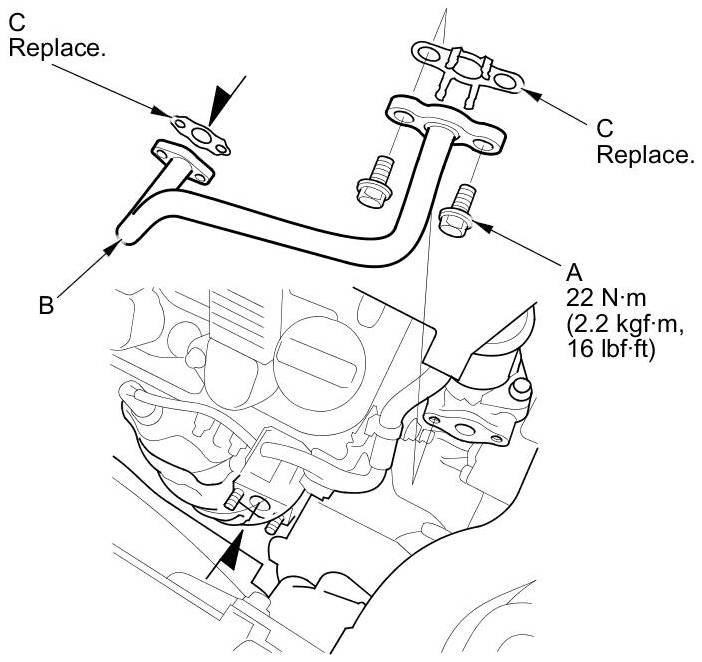 C
Replace.

C
Replace.

B

A
22 N·m
(2.2 kgf·m,
16 lbf·ft)