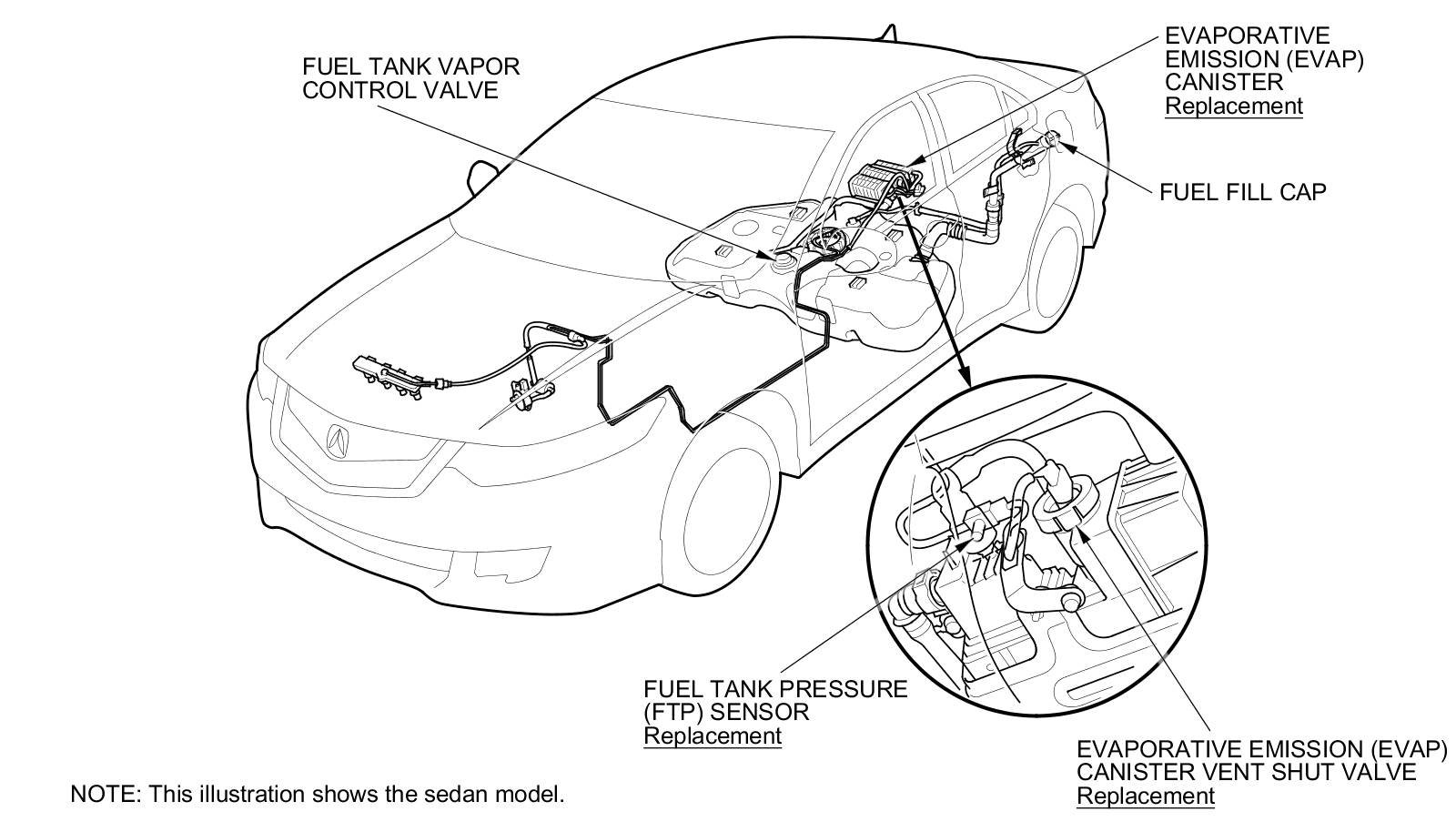 FUEL TANK VAPOR CONTROL VALVE

EVAPORATIVE EMISSION (EVAP) CANISTER
Replacement

FUEL FILL CAP

FUEL TANK PRESSURE (FTP) SENSOR
Replacement

EVAPORATIVE EMISSION (EVAP) CANISTER VENT SHUT VALVE
Replacement

NOTE: This illustration shows the sedan model.