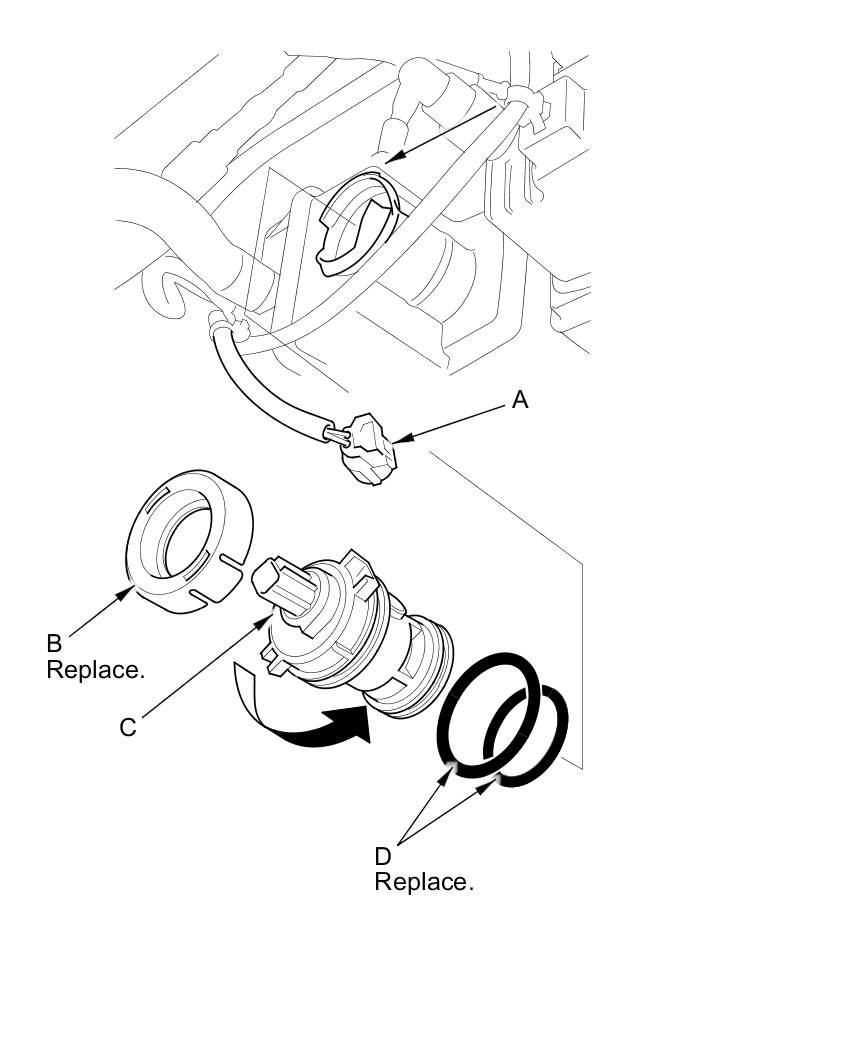 A

B
Replace.

C

D
Replace.