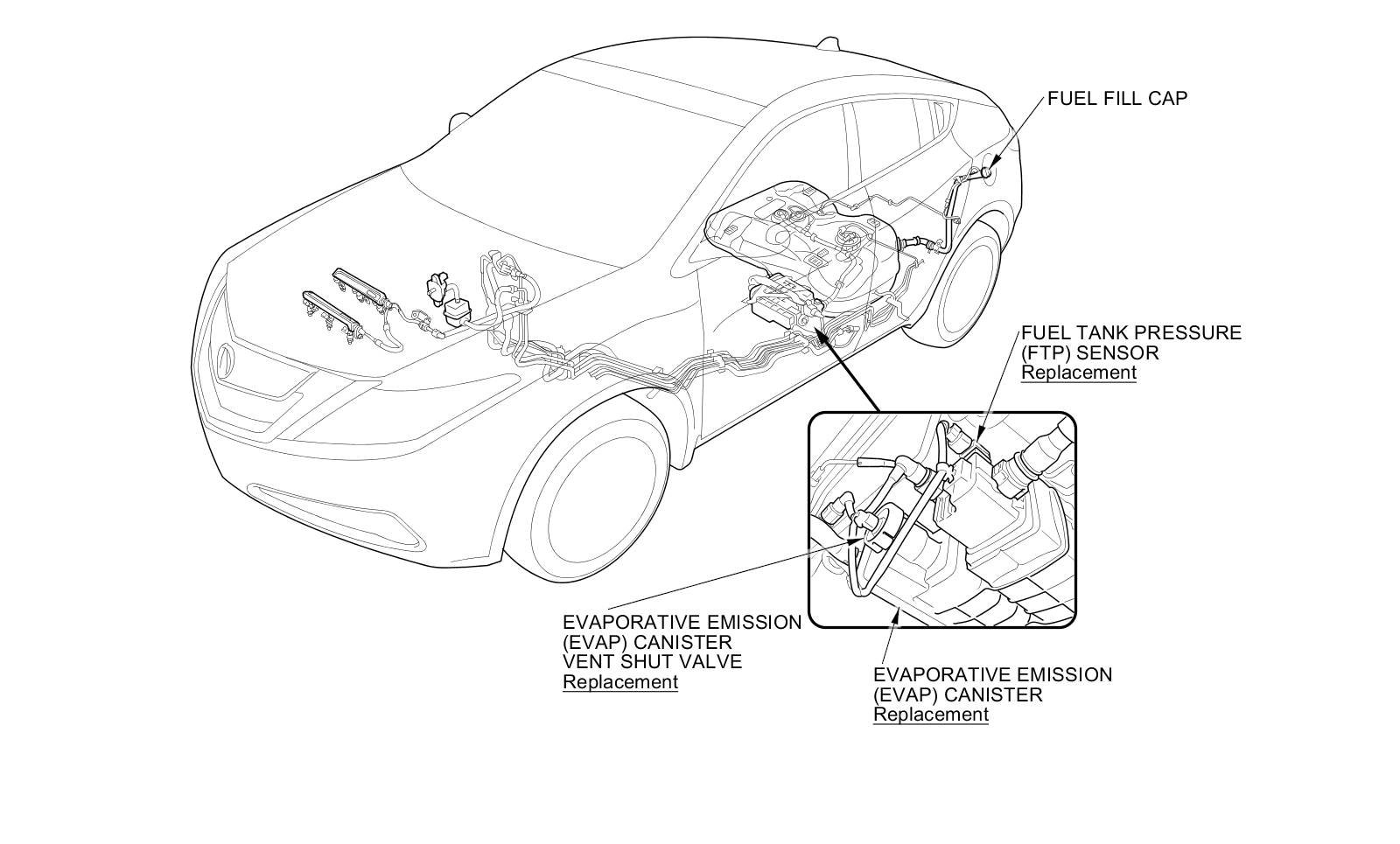 FUEL FILL CAP

FUEL TANK PRESSURE (FTP) SENSOR
Replacement

EVAPORATIVE EMISSION (EVAP) CANISTER VENT SHUT VALVE
Replacement

EVAPORATIVE EMISSION (EVAP) CANISTER
Replacement