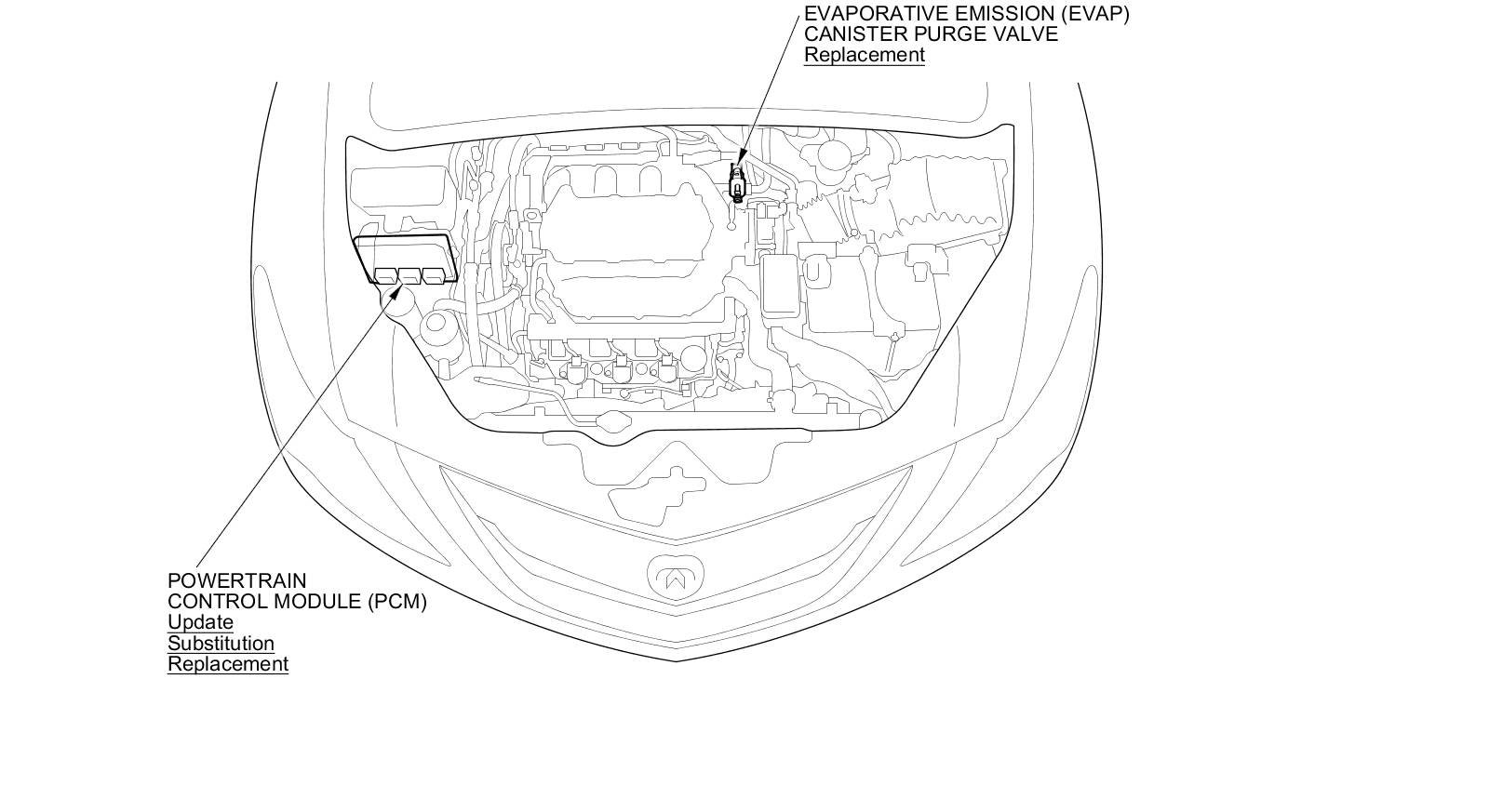 EVAPORATIVE EMISSION (EVAP)
CANISTER PURGE VALVE
Replacement

POWERTRAIN
CONTROL MODULE (PCM)
Update
Substitution
Replacement