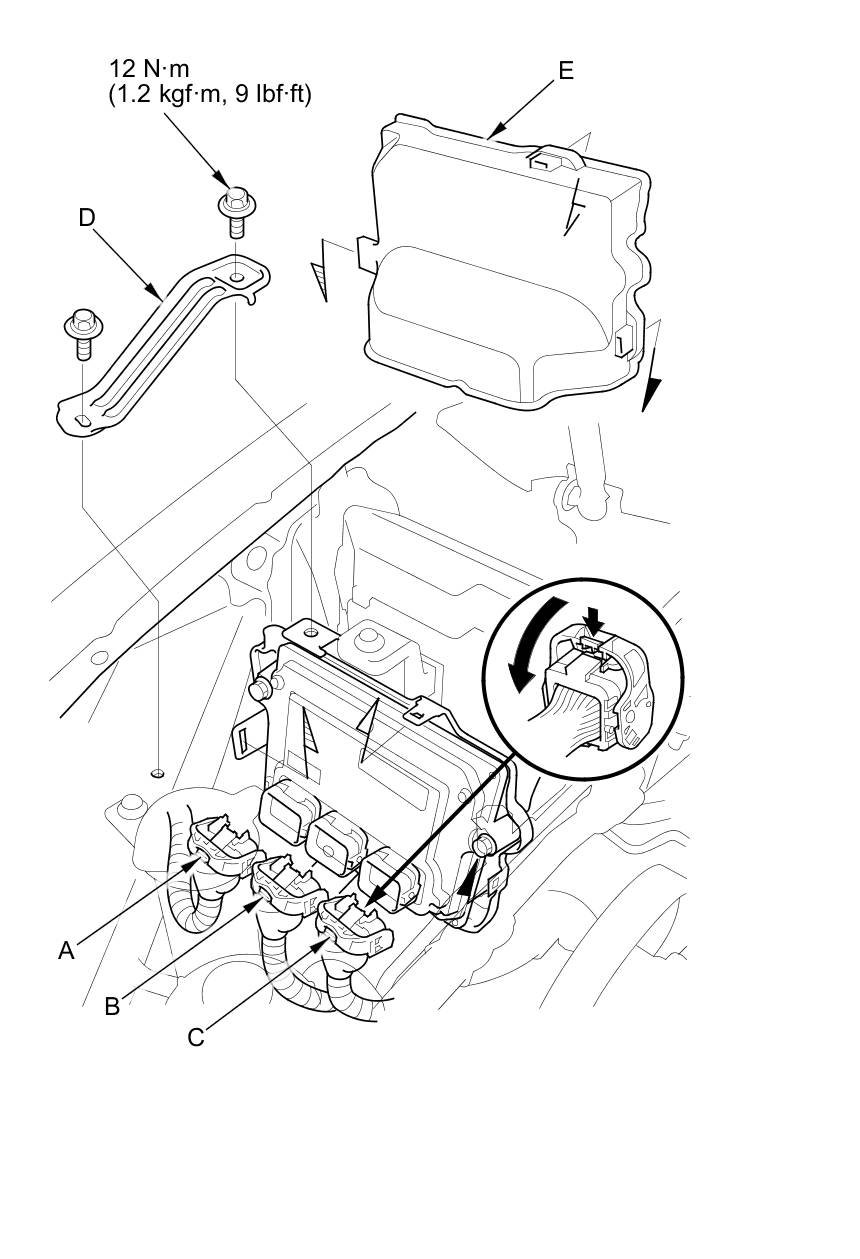 12 N·m
(1.2 kgf·m, 9 lbf·ft)

E

D

A

B

C