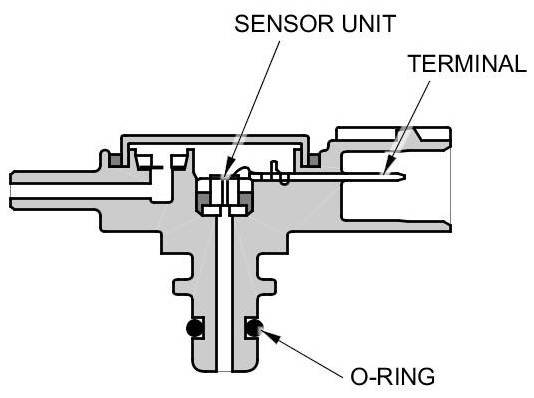 SENSOR UNIT
TERMINAL
O-RING